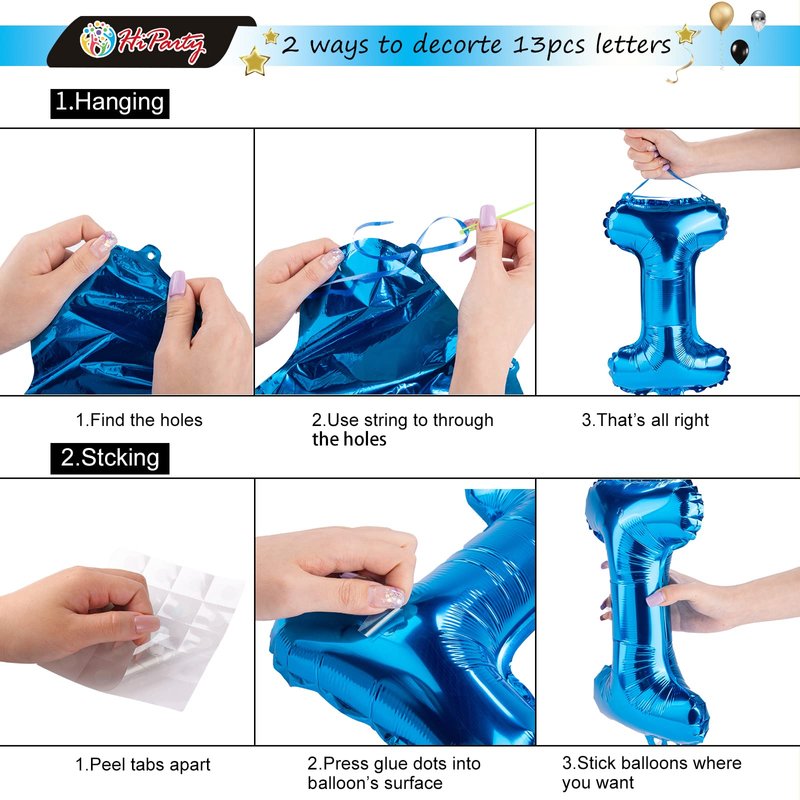 HiParty

2 ways to decorte 13pcs letters

1.Hanging

1.Find the holes

2.Use string to through the holes

3.That's all right

2.Stcking

1.Peel tabs apart

2.Press glue dots into balloon's surface

3.Stick balloons where you want