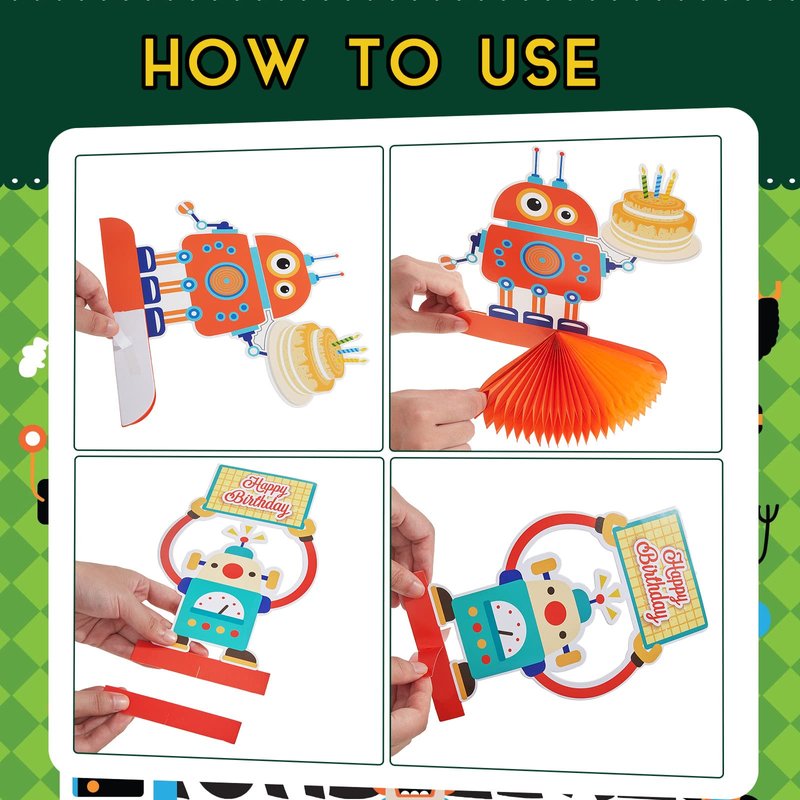 HOW TO USE

Happy Birthday

Happy Birthday