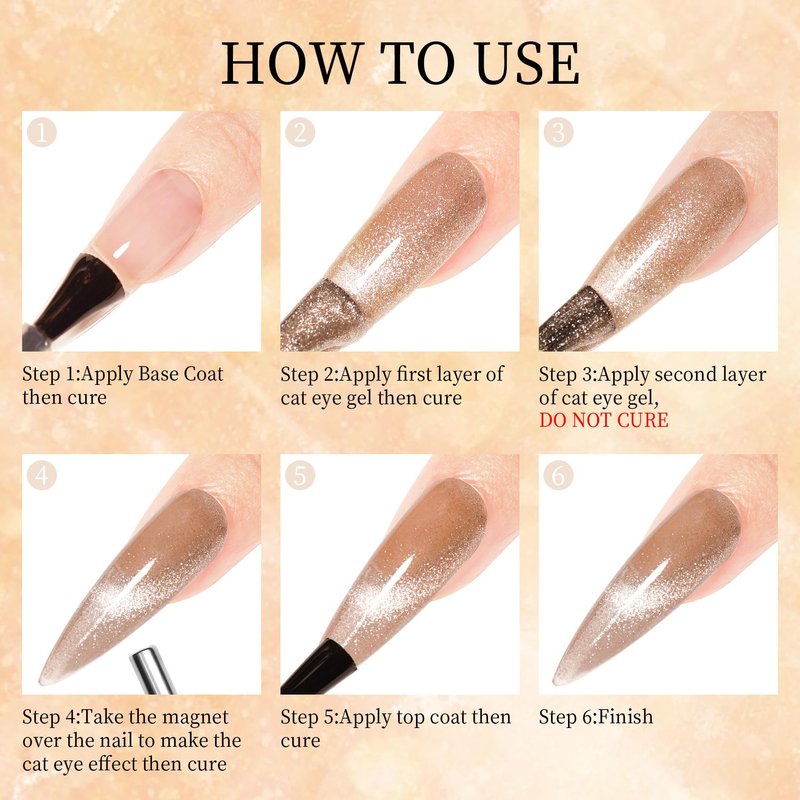 HOW TO USE

1

Step 1:Apply Base Coat then cure

2

Step 2:Apply first layer of cat eye gel then cure

3

Step 3:Apply second layer of cat eye gel, DO NOT CURE

4

Step 4:Take the magnet over the nail to make the cat eye effect then cure

5

Step 5:Apply top coat then cure

6

Step 6:Finish