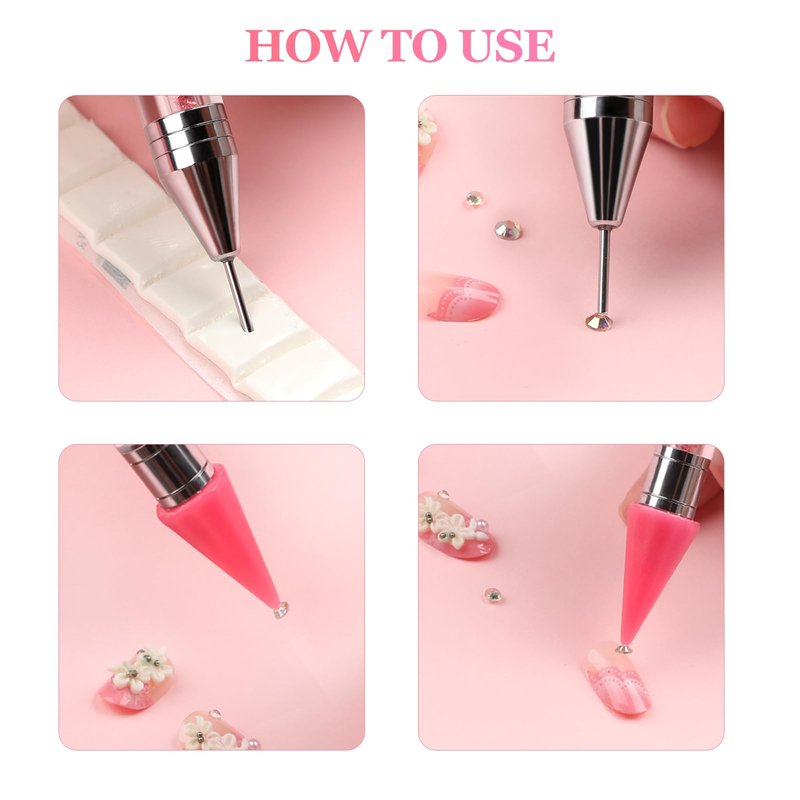 HOW TO USE