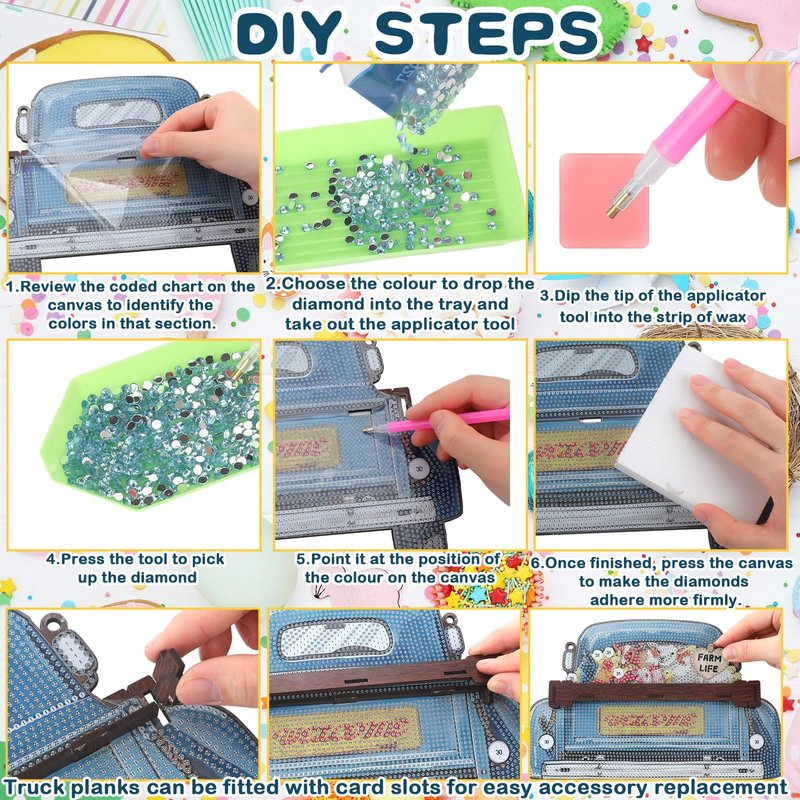 DIY STEPS

1.Review the coded chart on the canvas to identify the colors in that section.

2.Choose the colour to drop the diamond into the tray and take out the applicator tool

3.Dip the tip of the applicator tool into the strip of wax

4.Press the tool to pick up the diamond

5.Point it at the position of the colour on the canvas

6.Once finished, press the canvas to make the diamonds adhere more firmly.

FARM LIFE

Truck planks can be fitted with card slots for easy accessory replacement