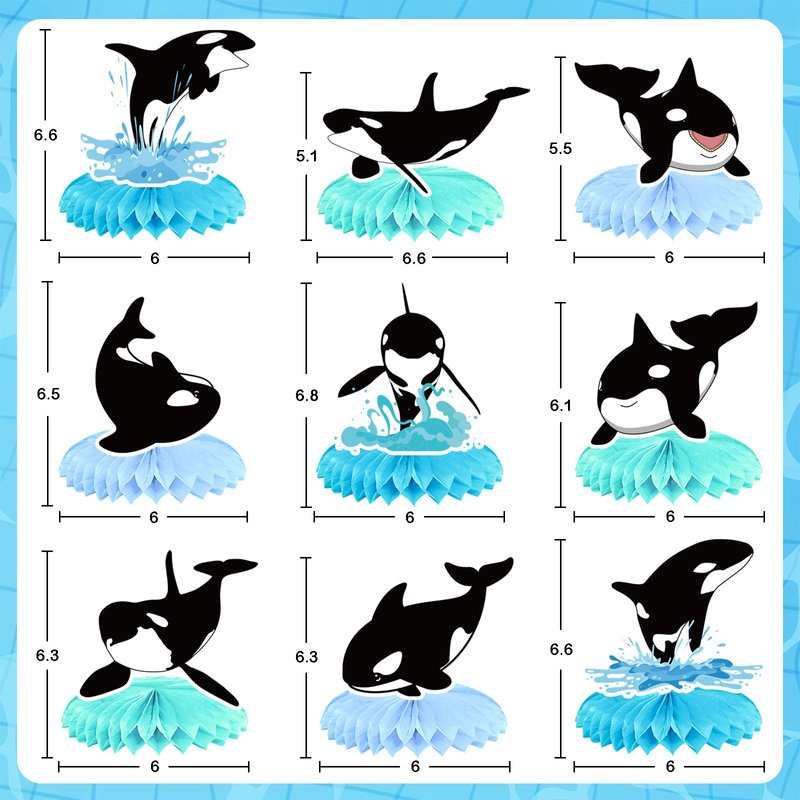 6.6
6
5.1
6.6
5.5
6
6.5
6
6.8
6
6.1
6
6.3
6
6.3
6
6.6
6