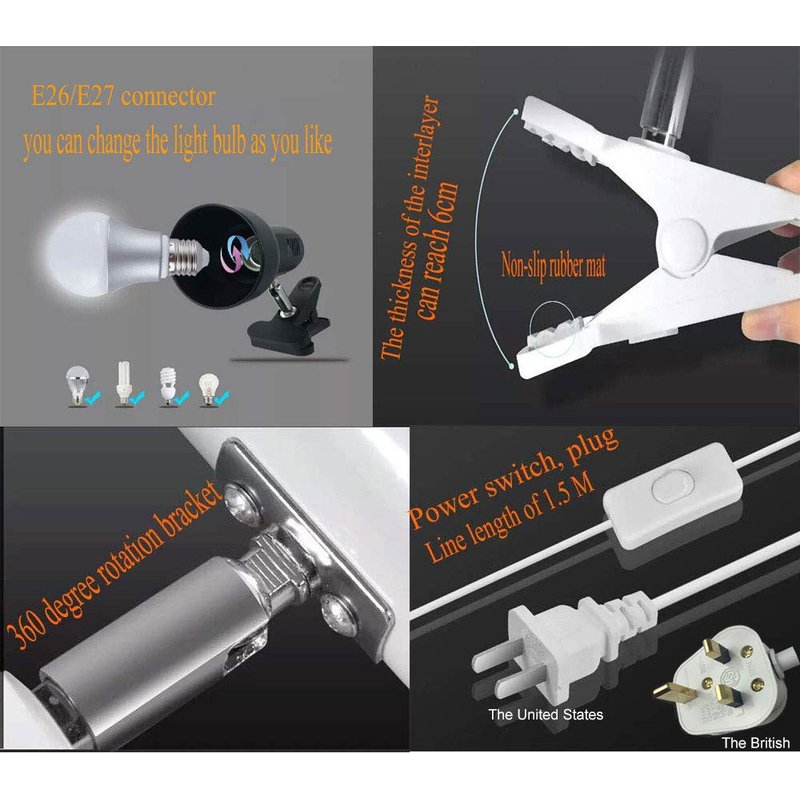 E26/E27 connector
you can change the light bulb as you like

The thickness of the interlayer can reach 6cm

Non-slip rubber mat

360 degree rotation bracket

Power switch, plug
Line length of 1.5 M

The United States

The British