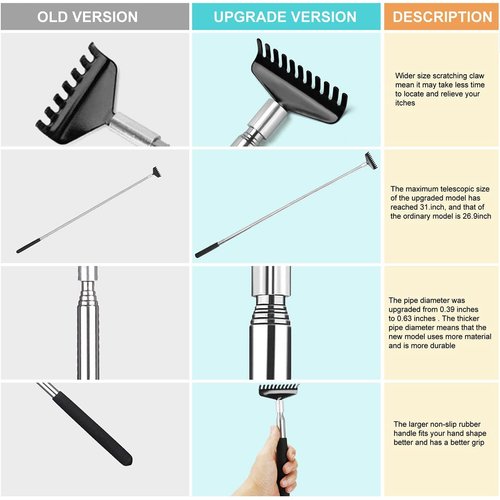 | OLD VERSION | UPGRADE VERSION | DESCRIPTION |
|---|---|---|
| | | Wider size scratching claw mean it may take less time to locate and relieve your itches |
| | | The maximum telescopic size of the upgraded model has reached 31.inch, and that of the ordinary model is 26.9inch |
| | | The pipe diameter was upgraded from 0.39 inches to 0.63 inches . The thicker pipe diameter means that the new model uses more material and is more durable |
| | | The larger non-slip rubber handle fits your hand shape better and has a better grip |