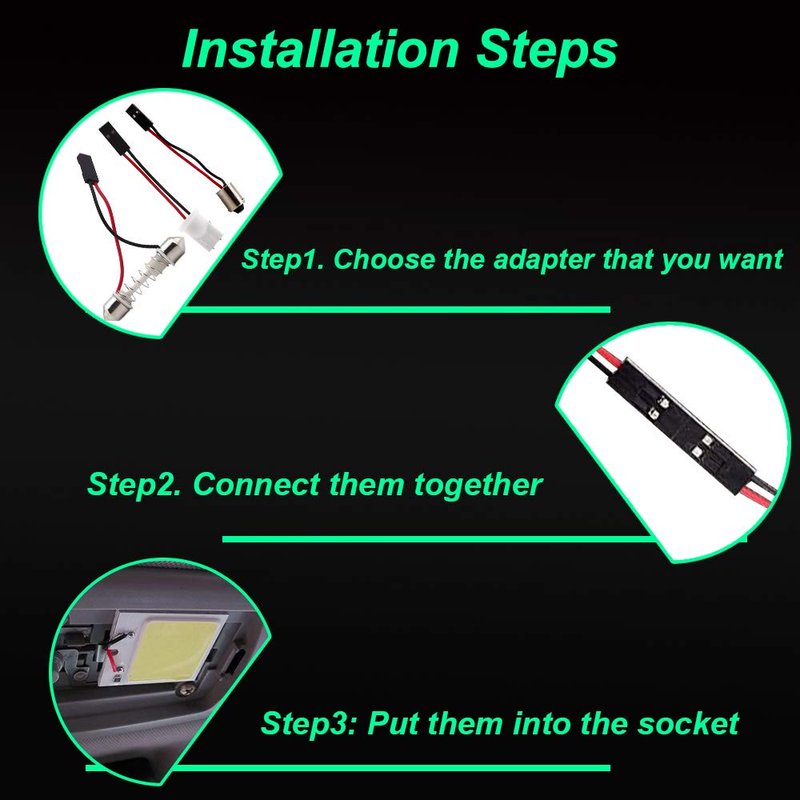 Installation Steps

Step1. Choose the adapter that you want

Step2. Connect them together

Step3: Put them into the socket