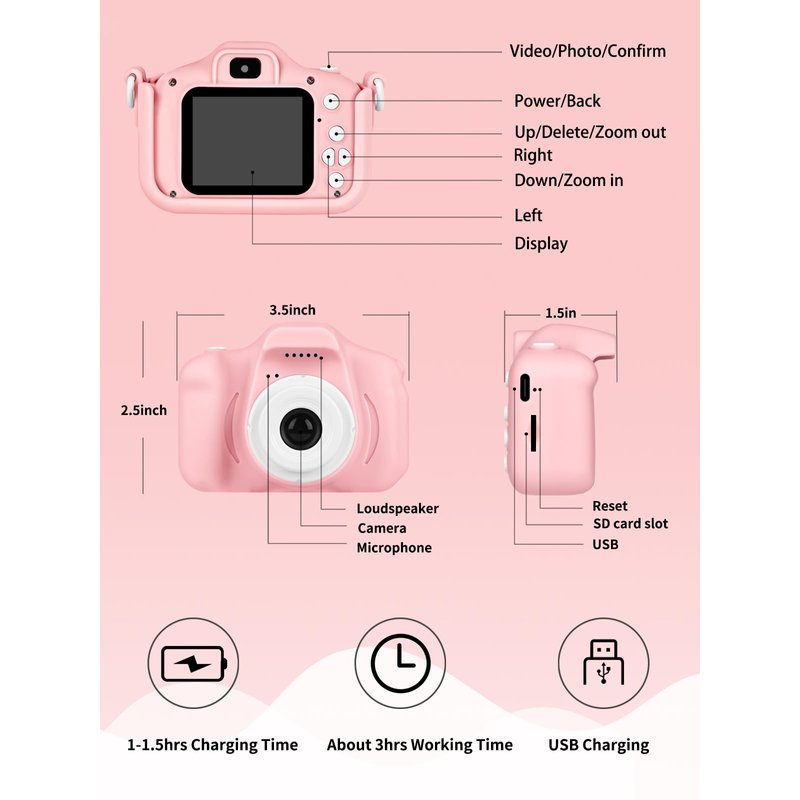 Video/Photo/Confirm
Power/Back
Up/Delete/Zoom out
Right
Down/Zoom in
Left
Display

3.5inch
2.5inch
Loudspeaker
Camera
Microphone

1.5in
Reset
SD card slot
USB

1-1.5hrs Charging Time
About 3hrs Working Time
USB Charging