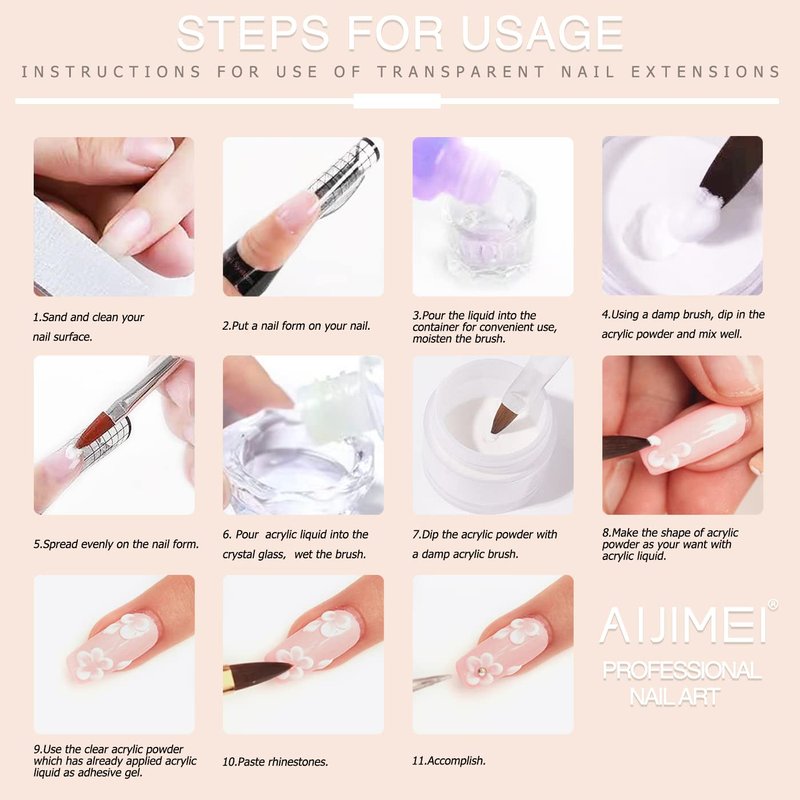 STEPS FOR USAGE

INSTRUCTIONS FOR USE OF TRANSPARENT NAIL EXTENSIONS

1.Sand and clean your nail surface.

2.Put a nail form on your nail.

3.Pour the liquid into the container for convenient use, moisten the brush.

4.Using a damp brush, dip in the acrylic powder and mix well.

5.Spread evenly on the nail form.

6. Pour acrylic liquid into the crystal glass, wet the brush.

7.Dip the acrylic powder with a damp acrylic brush.

8.Make the shape of acrylic powder as your want with acrylic liquid.

9.Use the clear acrylic powder which has already applied acrylic liquid as adhesive gel.

10.Paste rhinestones.

11.Accomplish.

AIJIMEI®
PROFESSIONAL
NAIL ART