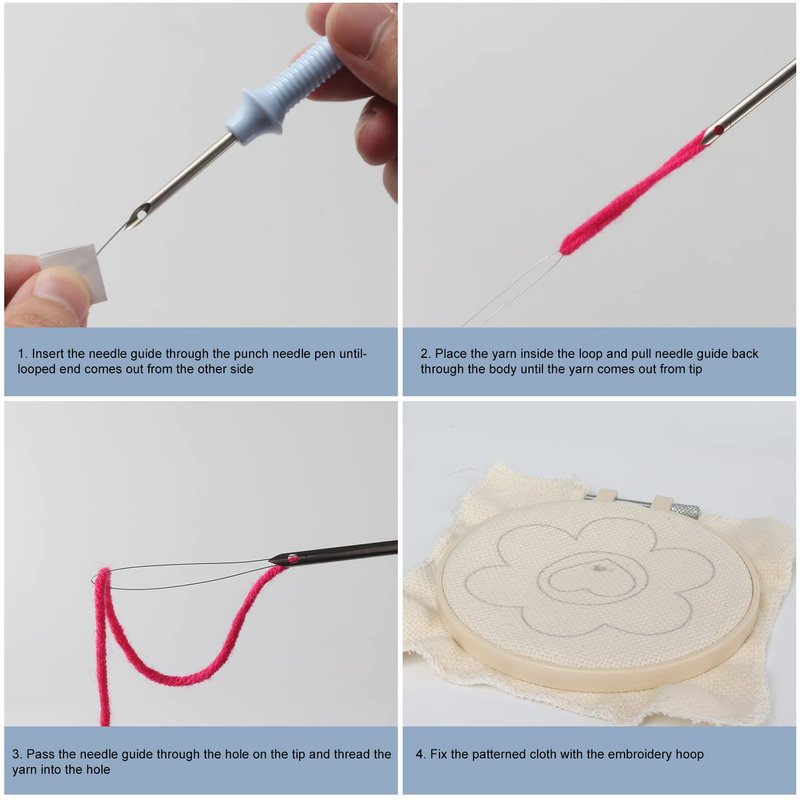 1. Insert the needle guide through the punch needle pen until-looped end comes out from the other side

2. Place the yarn inside the loop and pull needle guide back through the body until the yarn comes out from tip

3. Pass the needle guide through the hole on the tip and thread the yarn into the hole

4. Fix the patterned cloth with the embroidery hoop