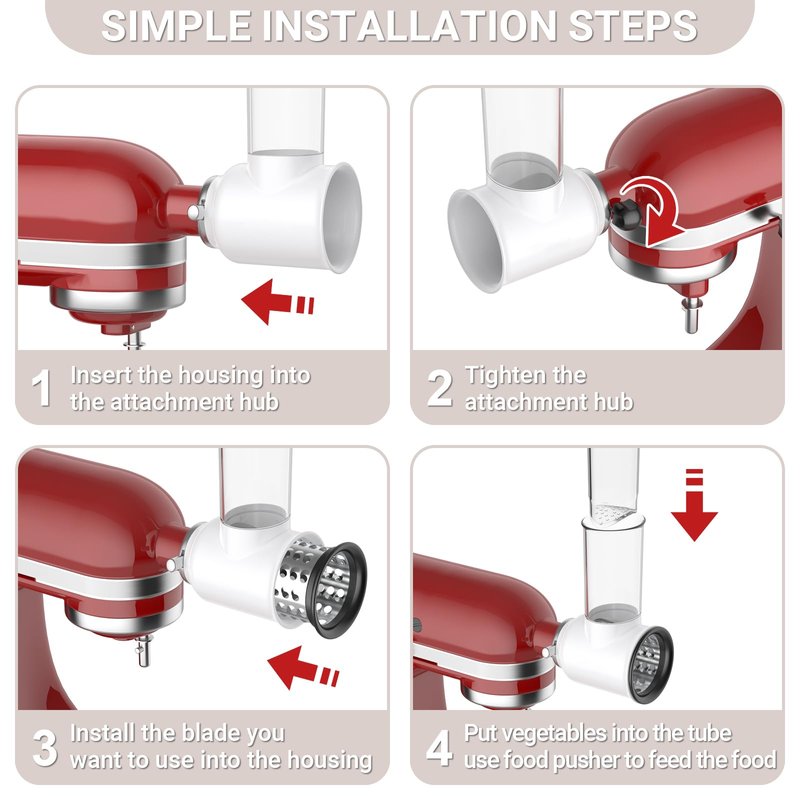 SIMPLE INSTALLATION STEPS

1 Insert the housing into the attachment hub

2 Tighten the attachment hub

3 Install the blade you want to use into the housing

4 Put vegetables into the tube use food pusher to feed the food