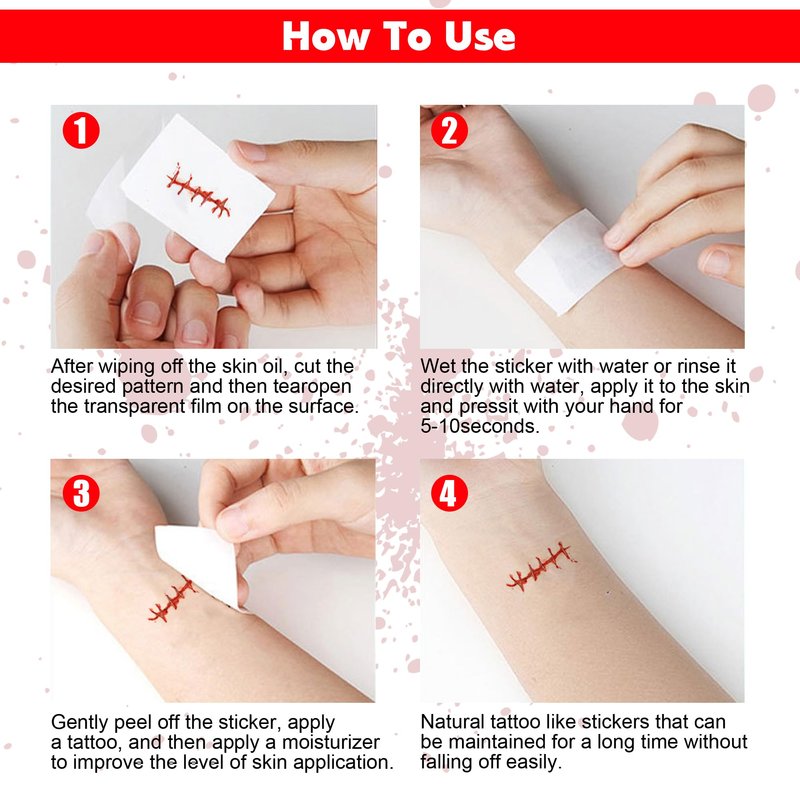 How To Use

1

After wiping off the skin oil, cut the desired pattern and then tearopen the transparent film on the surface.

2

Wet the sticker with water or rinse it directly with water, apply it to the skin and pressit with your hand for 5-10seconds.

3

Gently peel off the sticker, apply a tattoo, and then apply a moisturizer to improve the level of skin application.

4

Natural tattoo like stickers that can be maintained for a long time without falling off easily.