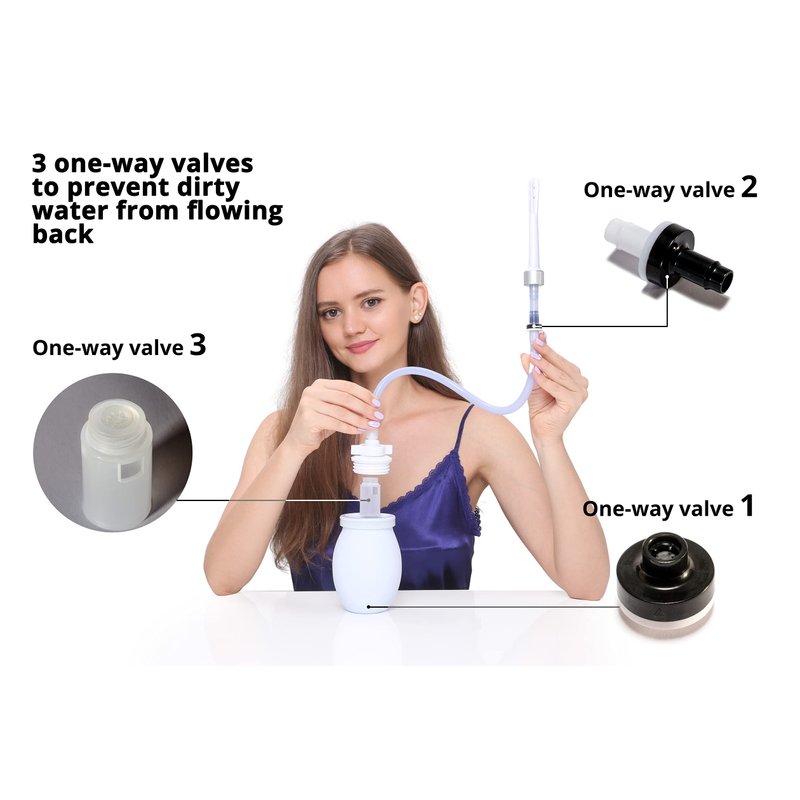 3 one-way valves to prevent dirty water from flowing back

One-way valve 2

One-way valve 3

One-way valve 1