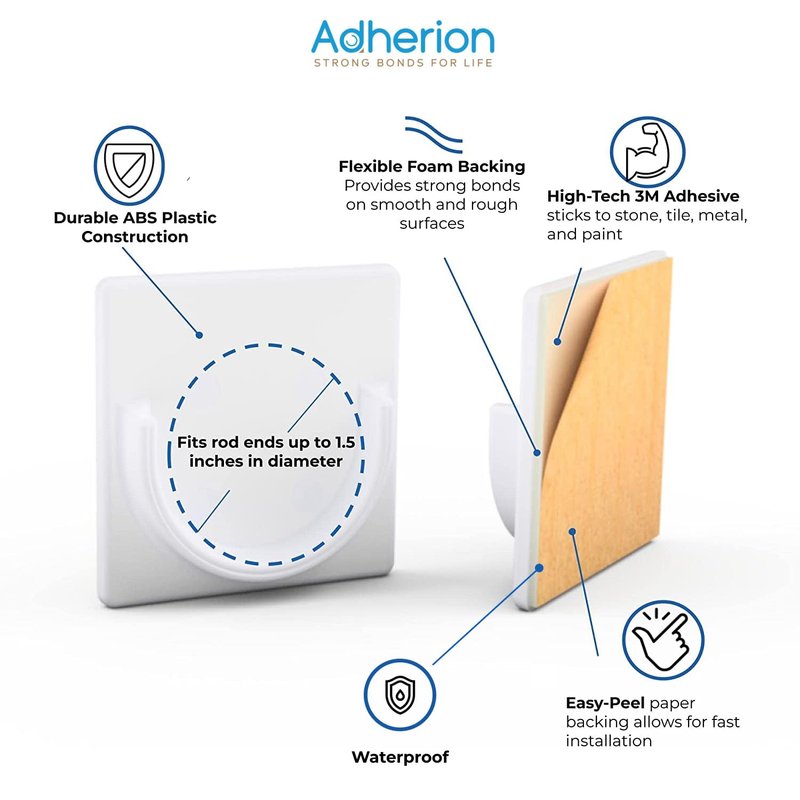 Adherion
STRONG BONDS FOR LIFE

Durable ABS Plastic Construction

Flexible Foam Backing
Provides strong bonds on smooth and rough surfaces

High-Tech 3M Adhesive
sticks to stone, tile, metal, and paint

Fits rod ends up to 1.5 inches in diameter

Waterproof

Easy-Peel paper backing allows for fast installation