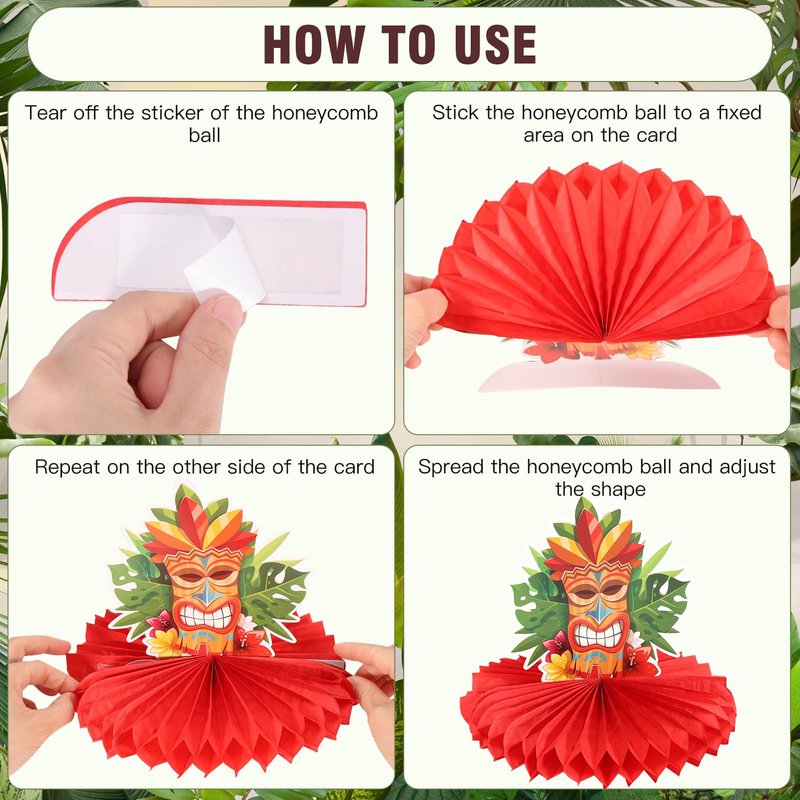 HOW TO USE

Tear off the sticker of the honeycomb ball

Stick the honeycomb ball to a fixed area on the card

Repeat on the other side of the card

Spread the honeycomb ball and adjust the shape