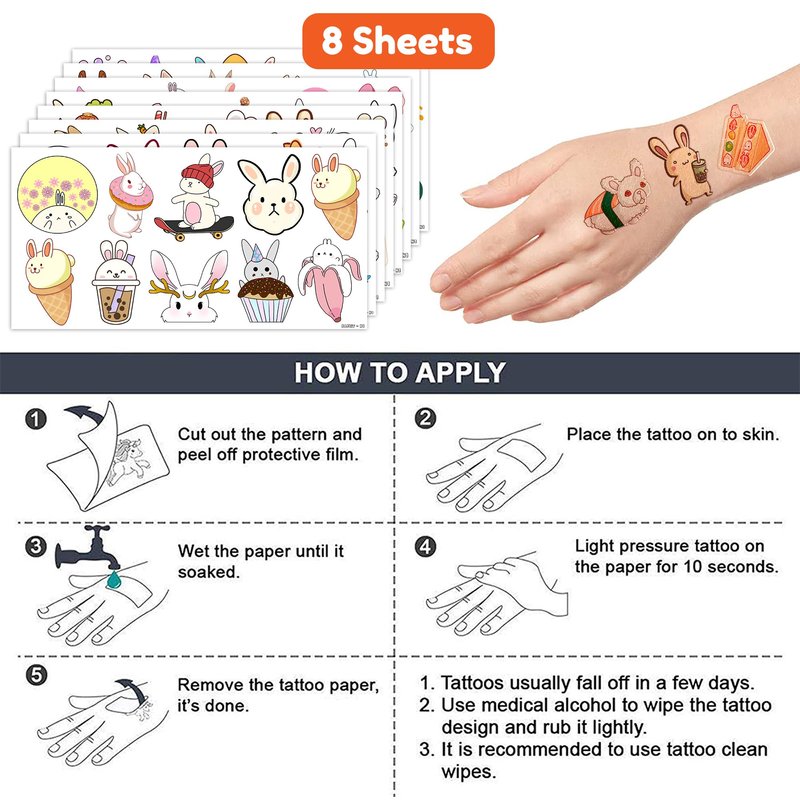 8 Sheets

HOW TO APPLY

1 Cut out the pattern and peel off protective film.

2 Place the tattoo on to skin.

3 Wet the paper until it soaked.

4 Light pressure tattoo on the paper for 10 seconds.

5 Remove the tattoo paper, it's done.

1. Tattoos usually fall off in a few days.
2. Use medical alcohol to wipe the tattoo design and rub it lightly.
3. It is recommended to use tattoo clean wipes.