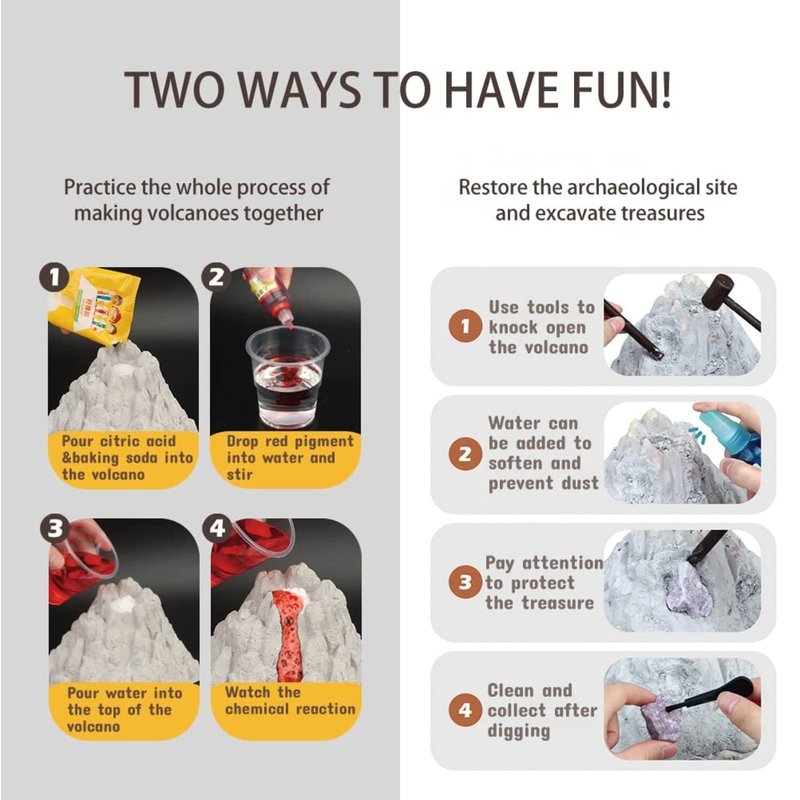 TWO WAYS TO HAVE FUN!

Practice the whole process of making volcanoes together

1

Pour citric acid &baking soda into the volcano

2

Drop red pigment into water and stir

3

Pour water into the top of the volcano

4

Watch the chemical reaction

Restore the archaeological site and excavate treasures

1 Use tools to knock open the volcano

2 Water can be added to soften and prevent dust

3 Pay attention to protect the treasure

4 Clean and collect after digging