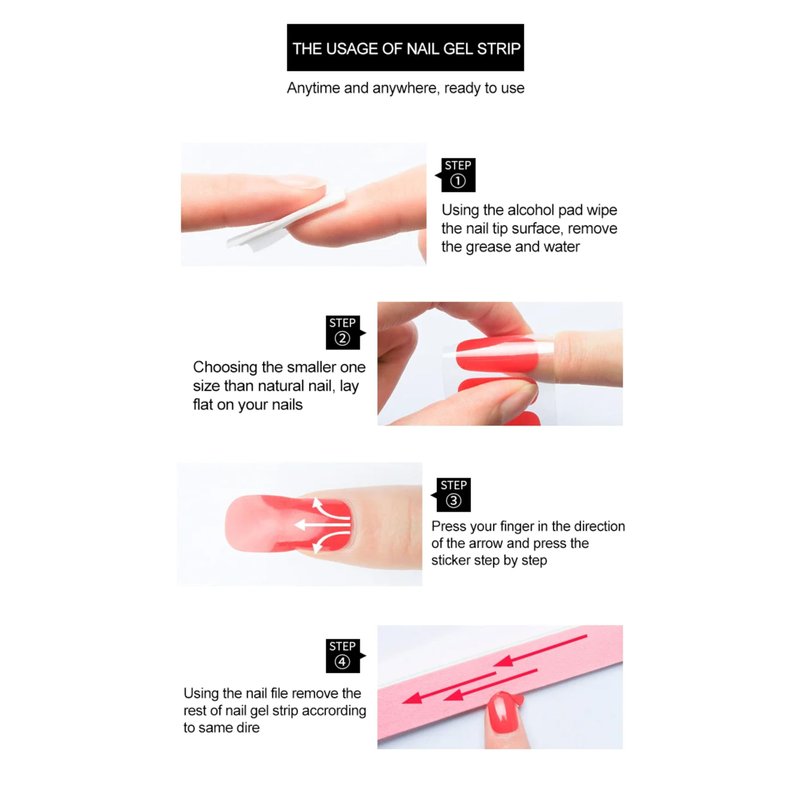 THE USAGE OF NAIL GEL STRIP

Anytime and anywhere, ready to use

STEP ①

Using the alcohol pad wipe the nail tip surface, remove the grease and water

STEP ②

Choosing the smaller one size than natural nail, lay flat on your nails

STEP ③

Press your finger in the direction of the arrow and press the sticker step by step

STEP ④

Using the nail file remove the rest of nail gel strip according to same dire