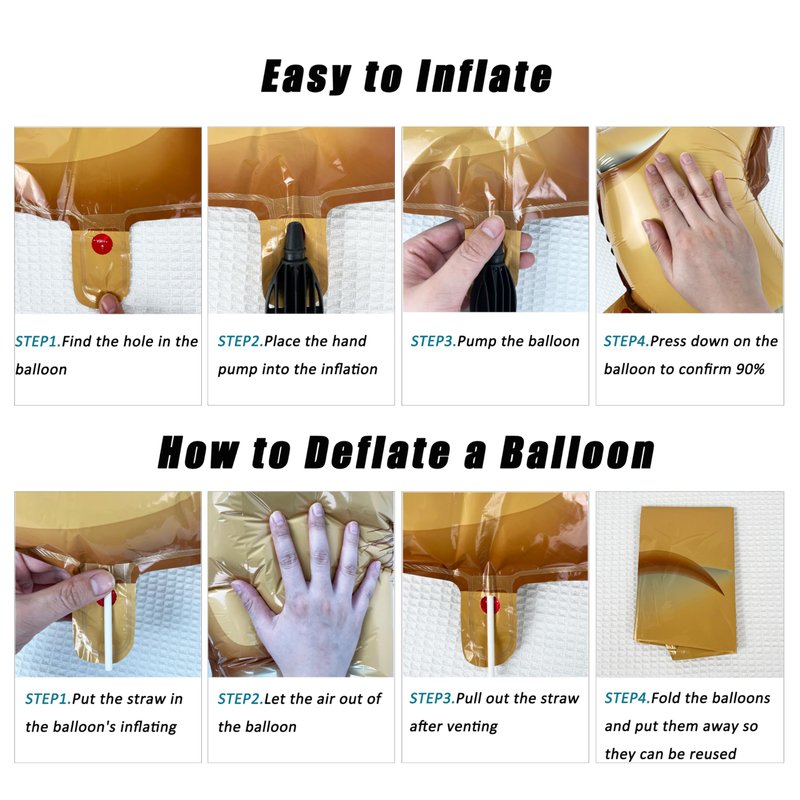 Easy to Inflate

STEP1.Find the hole in the balloon

STEP2.Place the hand pump into the inflation

STEP3.Pump the balloon

STEP4.Press down on the balloon to confirm 90%

How to Deflate a Balloon

STEP1.Put the straw in the balloon's inflating

STEP2.Let the air out of the balloon

STEP3.Pull out the straw after venting

STEP4.Fold the balloons and put them away so they can be reused