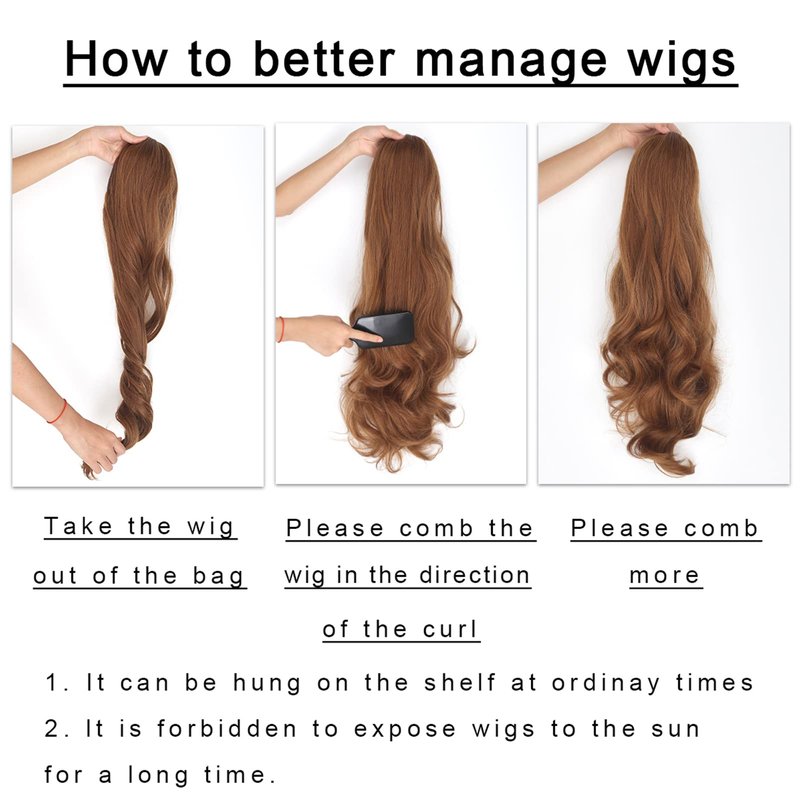 How to better manage wigs

Take the wig out of the bag

Please comb the wig in the direction of the curl

Please comb more

1. It can be hung on the shelf at ordinay times
2. It is forbidden to expose wigs to the sun for a long time.