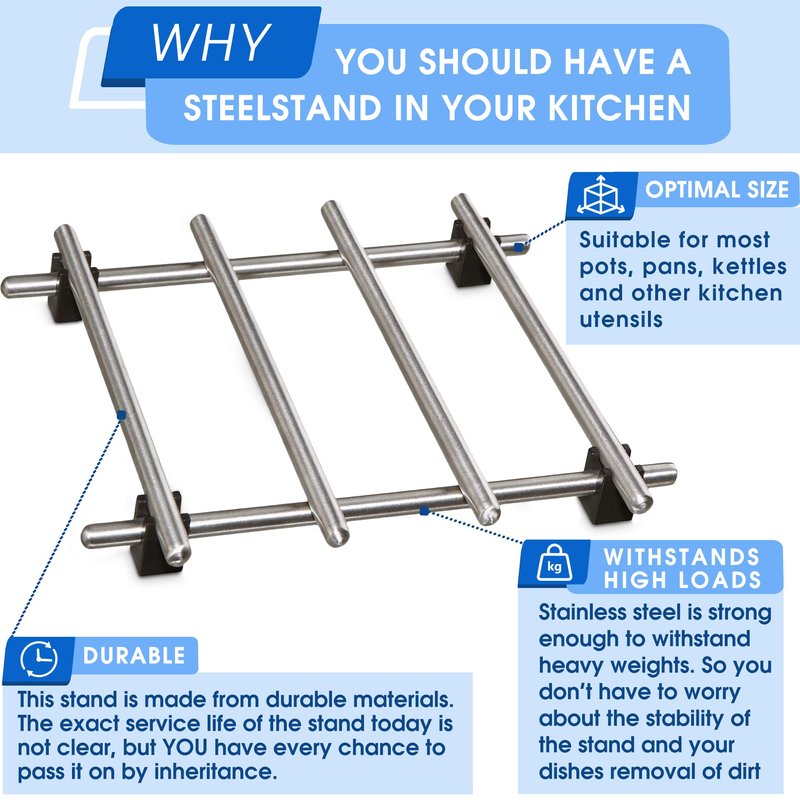 WHY YOU SHOULD HAVE A STEELSTAND IN YOUR KITCHEN

OPTIMAL SIZE

Suitable for most pots, pans, kettles and other kitchen utensils

kg

WITHSTANDS HIGH LOADS

Stainless steel is strong enough to withstand heavy weights. So you don't have to worry about the stability of the stand and your dishes removal of dirt

DURABLE

This stand is made from durable materials. The exact service life of the stand today is not clear, but YOU have every chance to pass it on by inheritance.