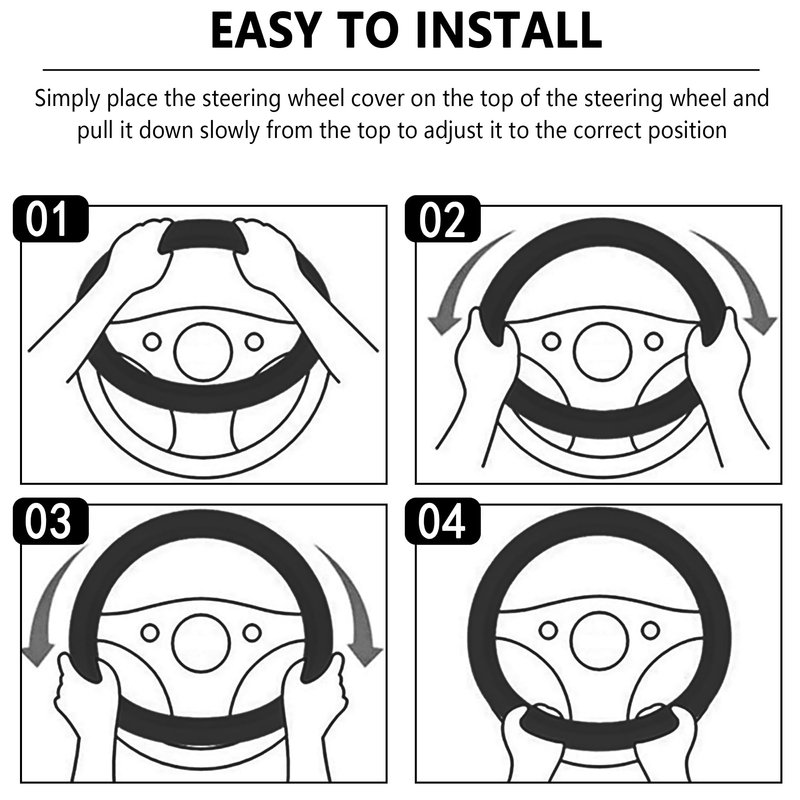 EASY TO INSTALL

Simply place the steering wheel cover on the top of the steering wheel and pull it down slowly from the top to adjust it to the correct position

01

02

03

04