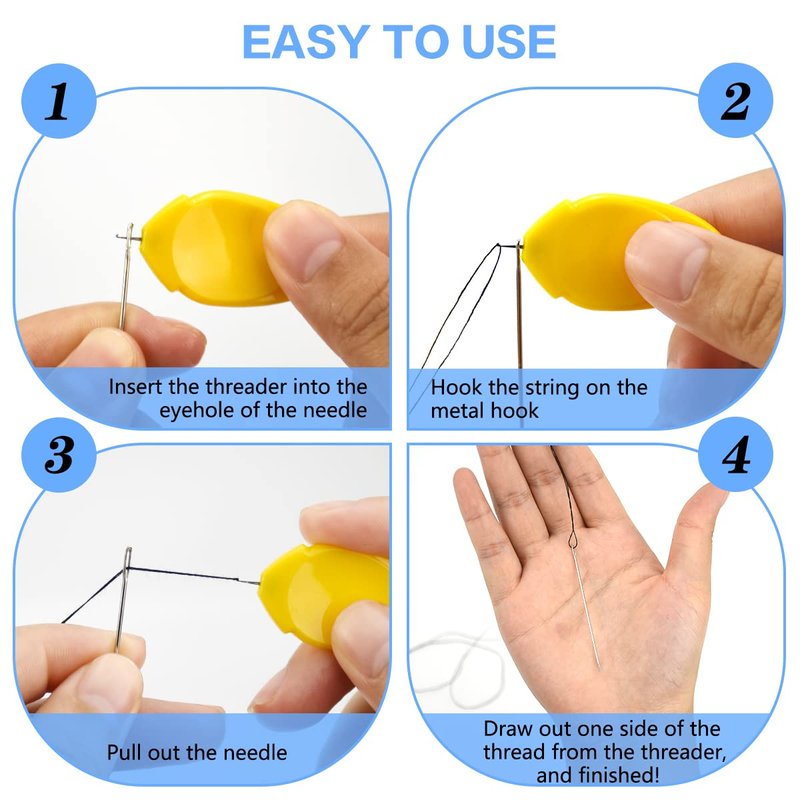 EASY TO USE

1

Insert the threader into the eyehole of the needle

2

Hook the string on the metal hook

3

Pull out the needle

4

Draw out one side of the thread from the threader, and finished!