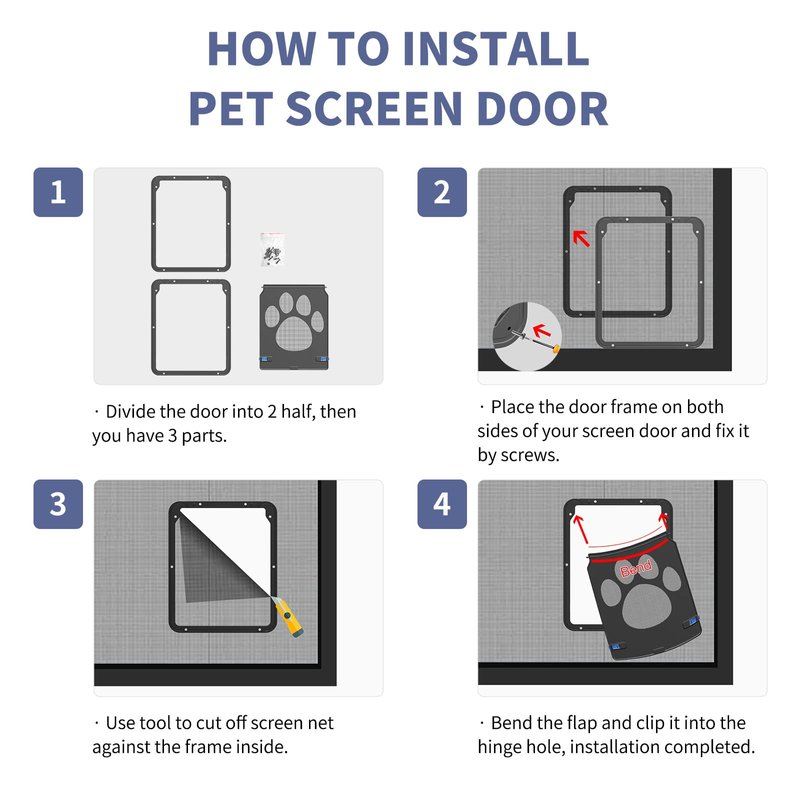 HOW TO INSTALL
PET SCREEN DOOR

1

· Divide the door into 2 half, then you have 3 parts.

2

· Place the door frame on both sides of your screen door and fix it by screws.

3

· Use tool to cut off screen net against the frame inside.

4

Bend

· Bend the flap and clip it into the hinge hole, installation completed.