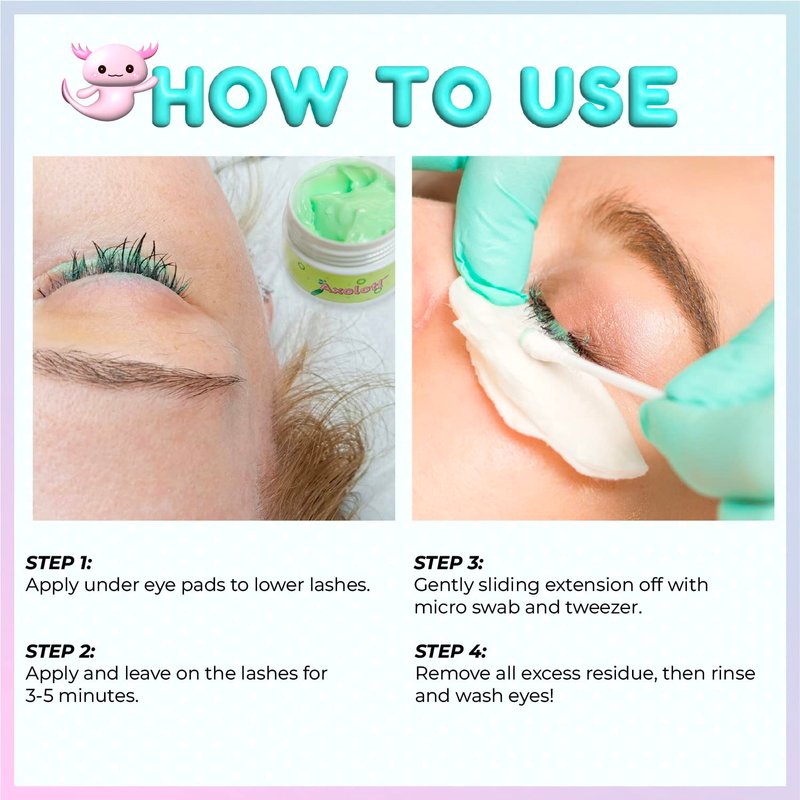 HOW TO USE

Axolotl

STEP 1:
Apply under eye pads to lower lashes.

STEP 2:
Apply and leave on the lashes for 3-5 minutes.

STEP 3:
Gently sliding extension off with micro swab and tweezer.

STEP 4:
Remove all excess residue, then rinse and wash eyes!