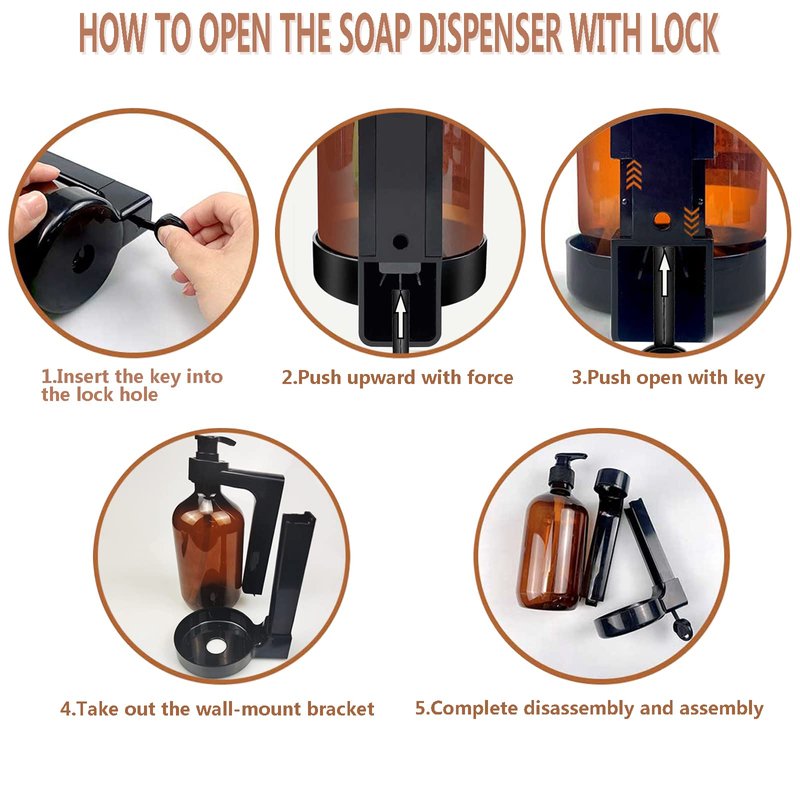 HOW TO OPEN THE SOAP DISPENSER WITH LOCK

1.Insert the key into the lock hole

2.Push upward with force

3.Push open with key

4.Take out the wall-mount bracket

5.Complete disassembly and assembly