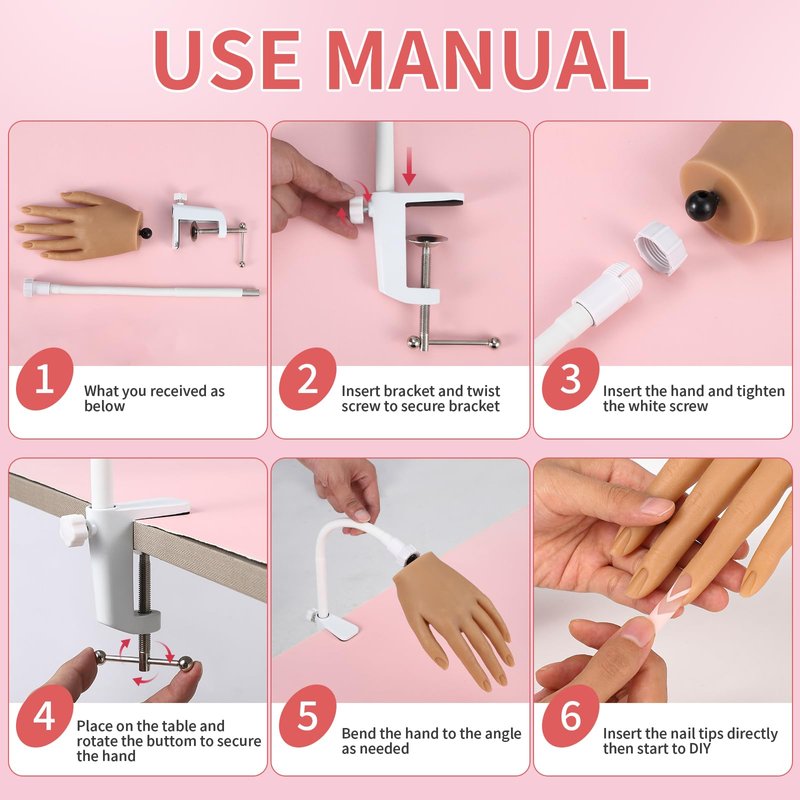 USE MANUAL

1 What you received as below

2 Insert bracket and twist screw to secure bracket

3 Insert the hand and tighten the white screw

4 Place on the table and rotate the buttom to secure the hand

5 Bend the hand to the angle as needed

6 Insert the nail tips directly then start to DIY