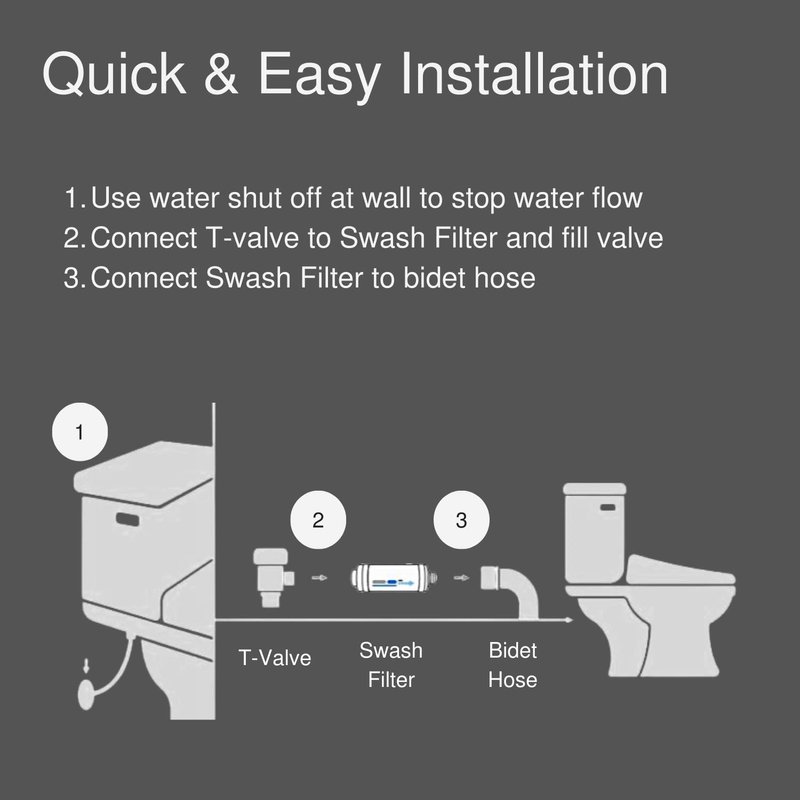 Quick & Easy Installation

1. Use water shut off at wall to stop water flow
2. Connect T-valve to Swash Filter and fill valve
3. Connect Swash Filter to bidet hose

1

2

3

T-Valve

Swash Filter

Bidet Hose