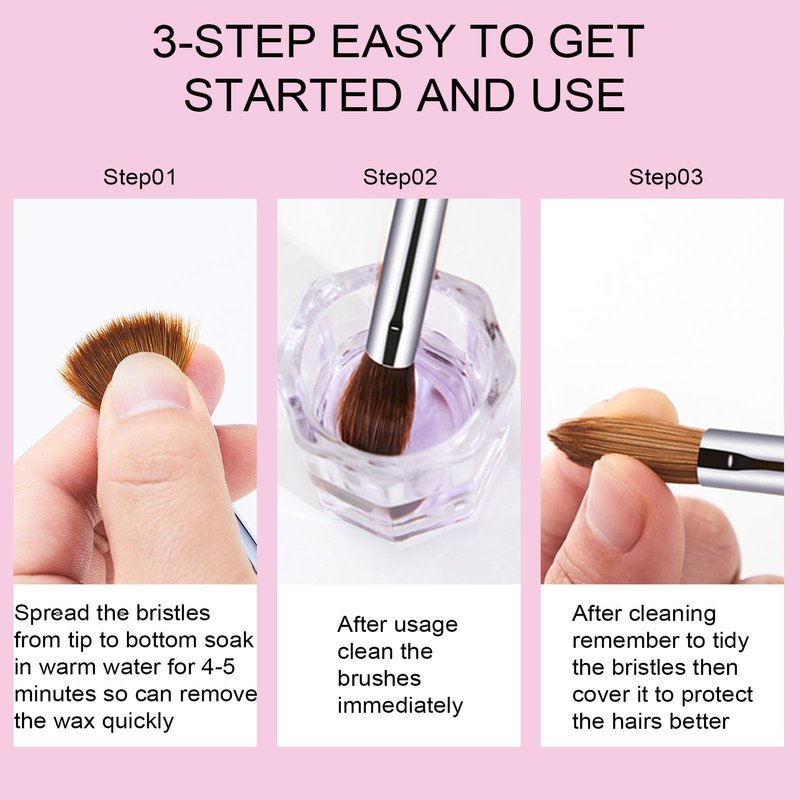 3-STEP EASY TO GET STARTED AND USE

Step01

Spread the bristles from tip to bottom soak in warm water for 4-5 minutes so can remove the wax quickly

Step02

After usage clean the brushes immediately

Step03

After cleaning remember to tidy the bristles then cover it to protect the hairs better