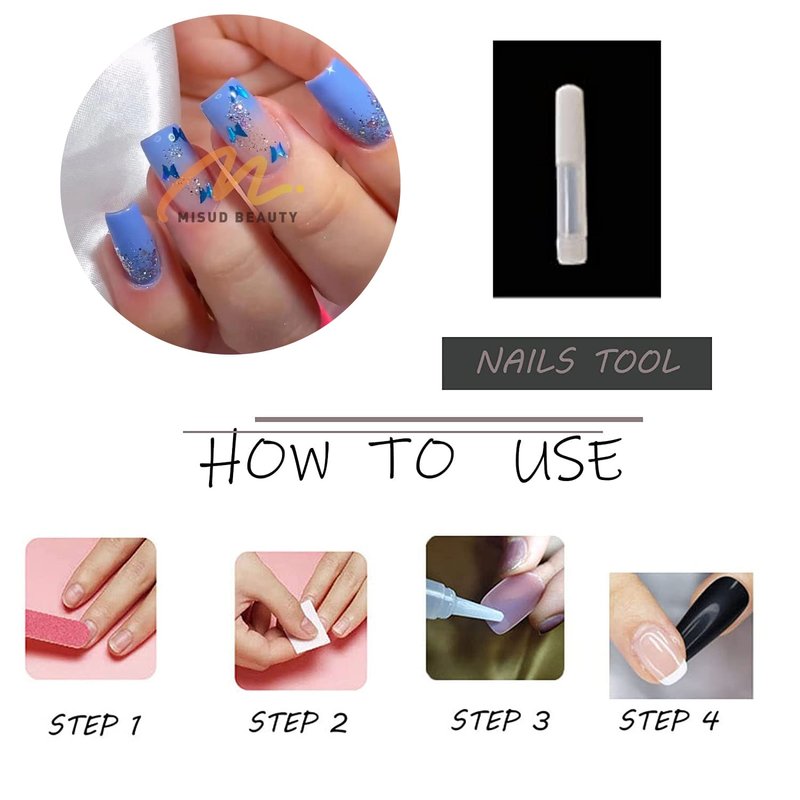 MISUD BEAUTY

NAILS TOOL

HOW TO USE

STEP 1

STEP 2

STEP 3

STEP 4