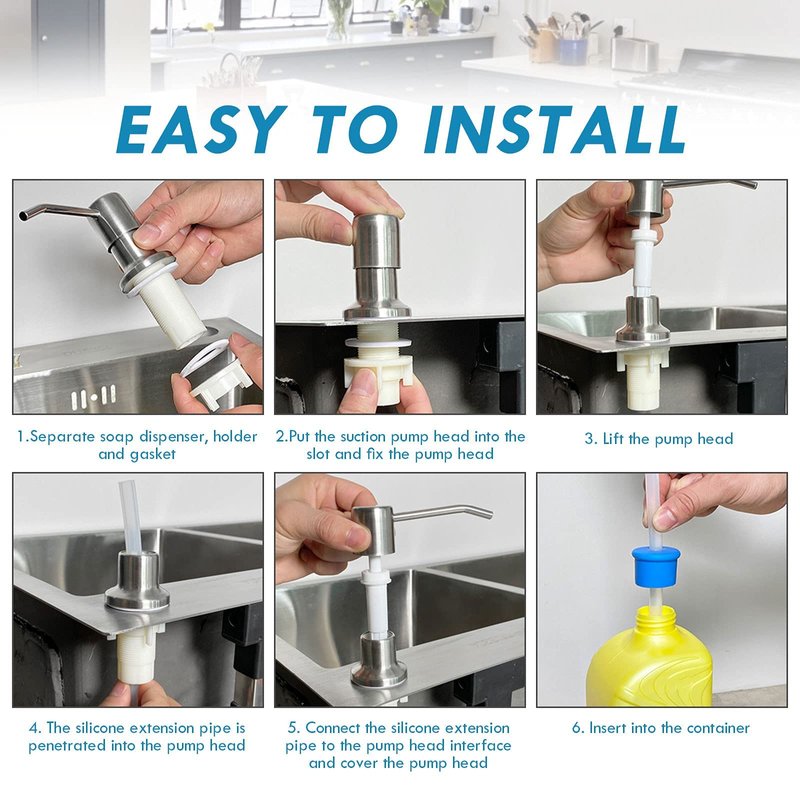 EASY TO INSTALL

1.Separate soap dispenser, holder and gasket

2.Put the suction pump head into the slot and fix the pump head

3. Lift the pump head

4. The silicone extension pipe is penetrated into the pump head

5. Connect the silicone extension pipe to the pump head interface and cover the pump head

6. Insert into the container