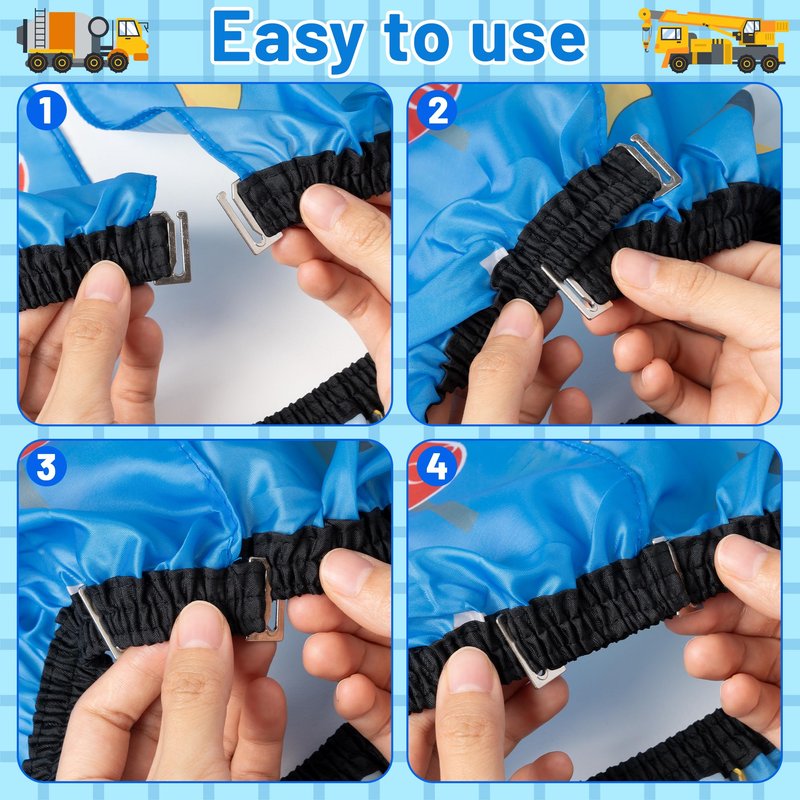 Easy to use

1

2

3

4