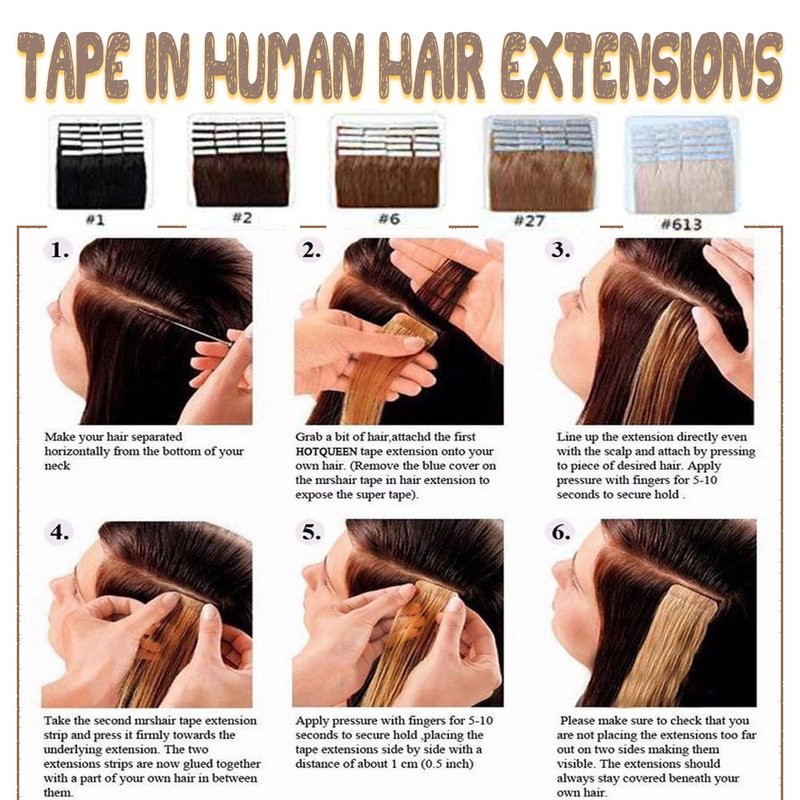 TAPE IN HUMAN HAIR EXTENSIONS

#1

#2

#6

#27

#613

1.

Make your hair separated horizontally from the bottom of your neck

2.

Grab a bit of hair,attachd the first HOTQUEEN tape extension onto your own hair. (Remove the blue cover on the mrshair tape in hair extension to expose the super tape).

3.

Line up the extension directly even with the scalp and attach by pressing to piece of desired hair. Apply pressure with fingers for 5-10 seconds to secure hold .

4.

Take the second mrshair tape extension strip and press it firmly towards the underlying extension. The two extensions strips are now glued together with a part of your own hair in between them.

5.

Apply pressure with fingers for 5-10 seconds to secure hold ,placing the tape extensions side by side with a distance of about 1 cm (0.5 inch)

6.

Please make sure to check that you are not placing the extensions too far out on two sides making them visible. The extensions should always stay covered beneath your own hair.