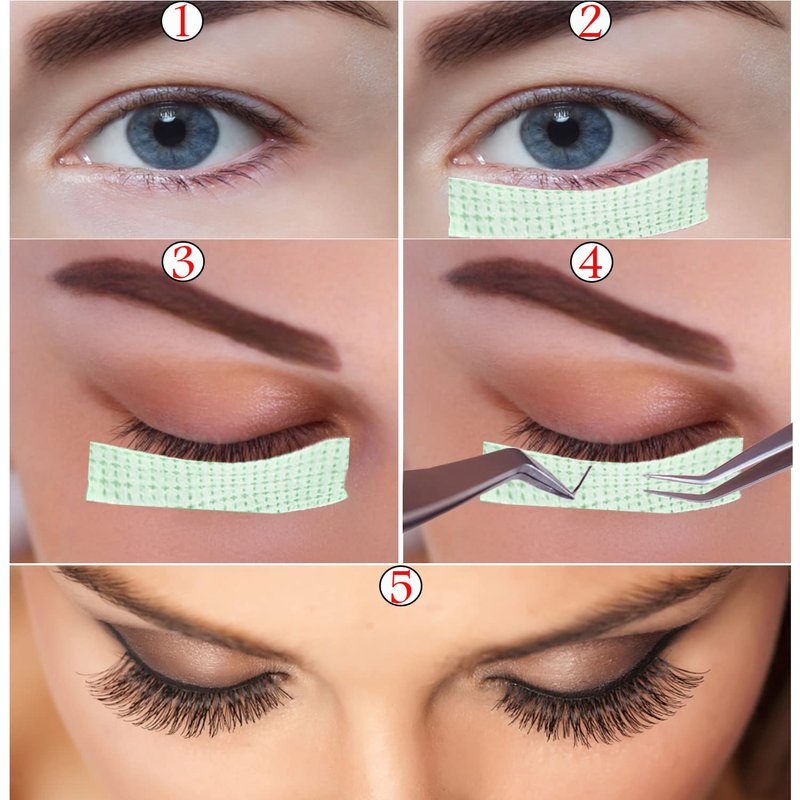 1

2

3

4

5