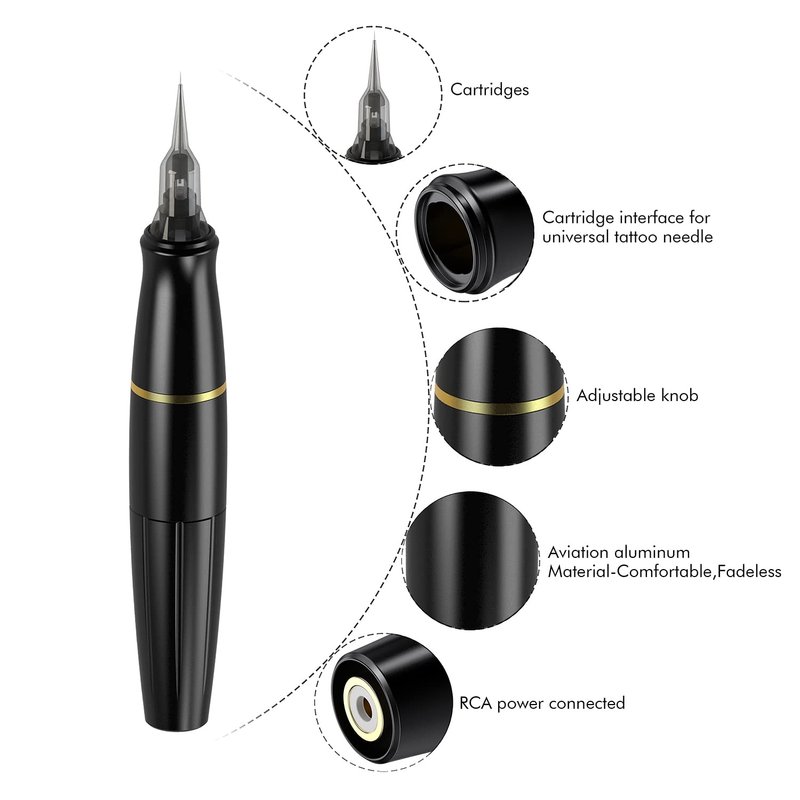 Cartridges

Cartridge interface for universal tattoo needle

Adjustable knob

Aviation aluminum Material-Comfortable,Fadeless

RCA power connected