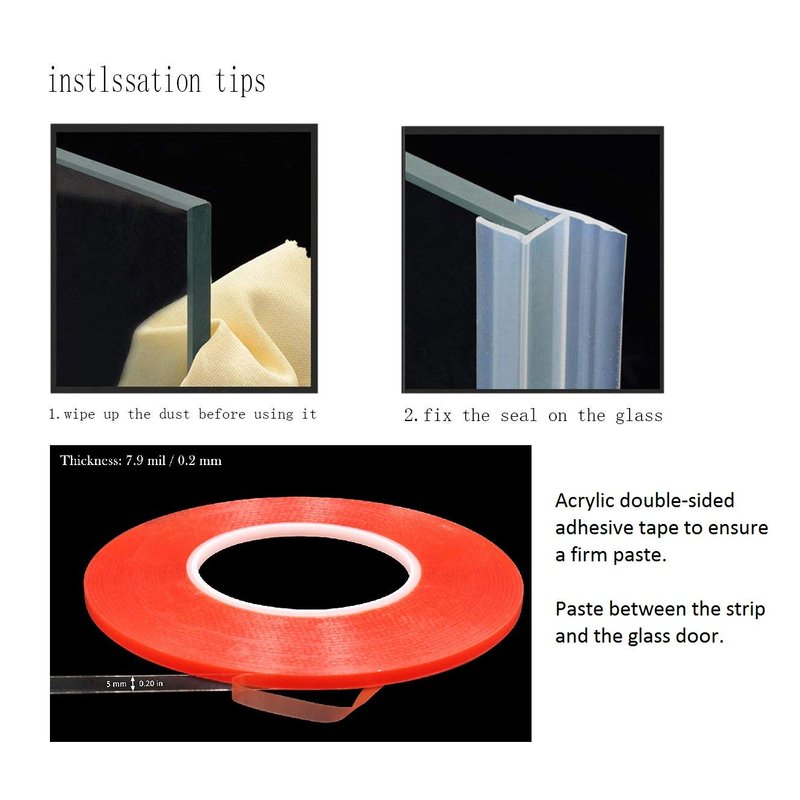 instlssation tips

1.wipe up the dust before using it

2.fix the seal on the glass

Thickness: 7.9 mil / 0.2 mm

5 mm 0.20 in

Acrylic double-sided adhesive tape to ensure a firm paste.

Paste between the strip and the glass door.