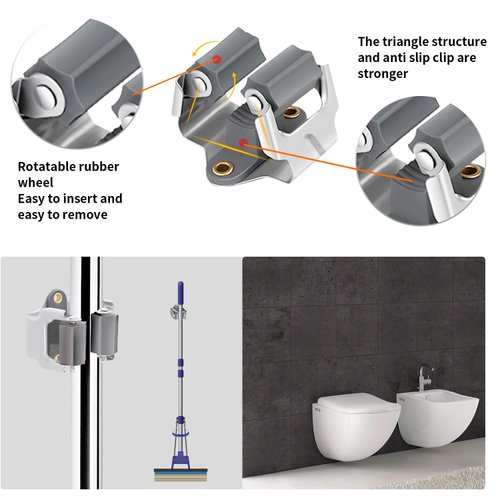 The triangle structure and anti slip clip are stronger

Rotatable rubber wheel
Easy to insert and easy to remove