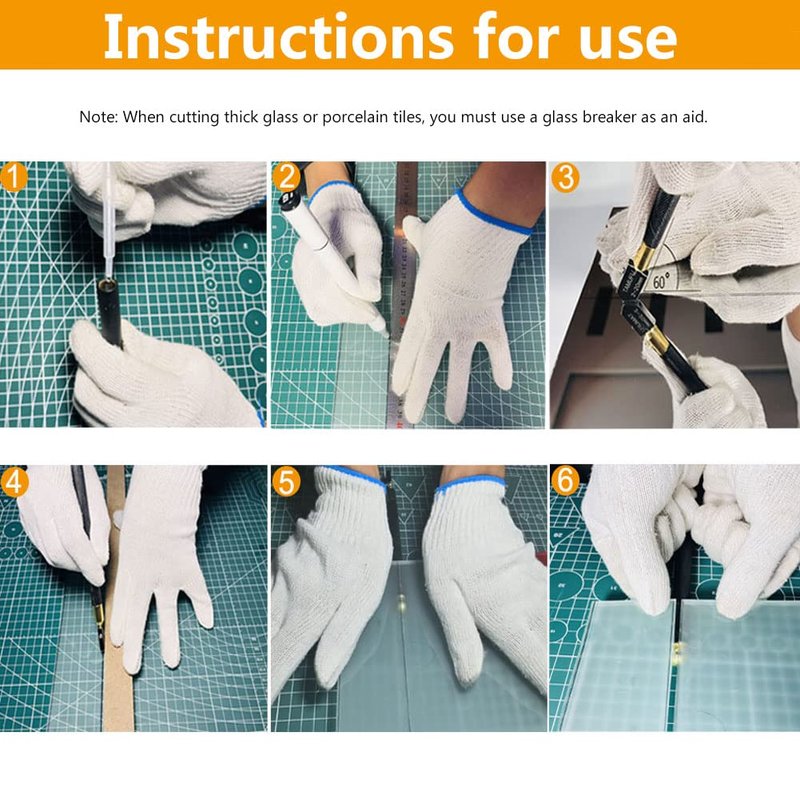 Instructions for use

Note: When cutting thick glass or porcelain tiles, you must use a glass breaker as an aid.

1

2

3

60°

4

5

6