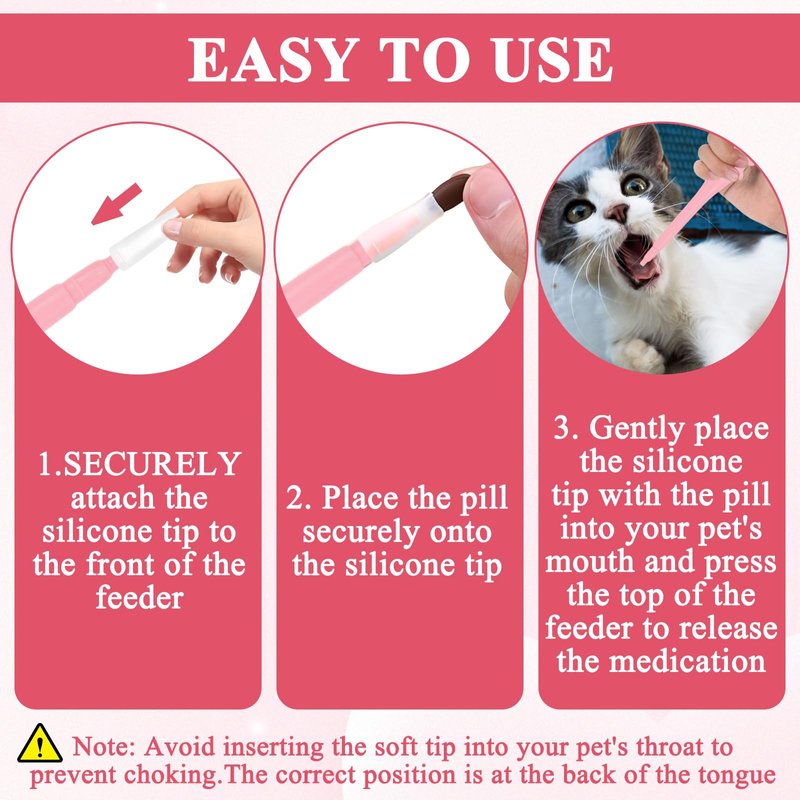 EASY TO USE

1.SECURELY attach the silicone tip to the front of the feeder

2. Place the pill securely onto the silicone tip

3. Gently place the silicone tip with the pill into your pet's mouth and press the top of the feeder to release the medication

Note: Avoid inserting the soft tip into your pet's throat to prevent choking.The correct position is at the back of the tongue