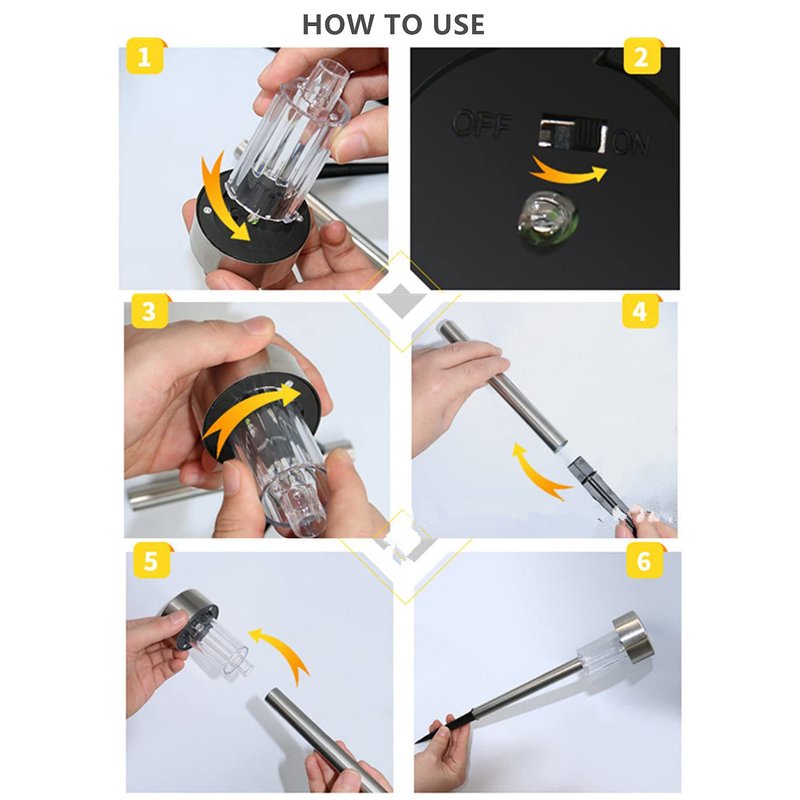 HOW TO USE

1

2

OFF ON

3

4

5

6