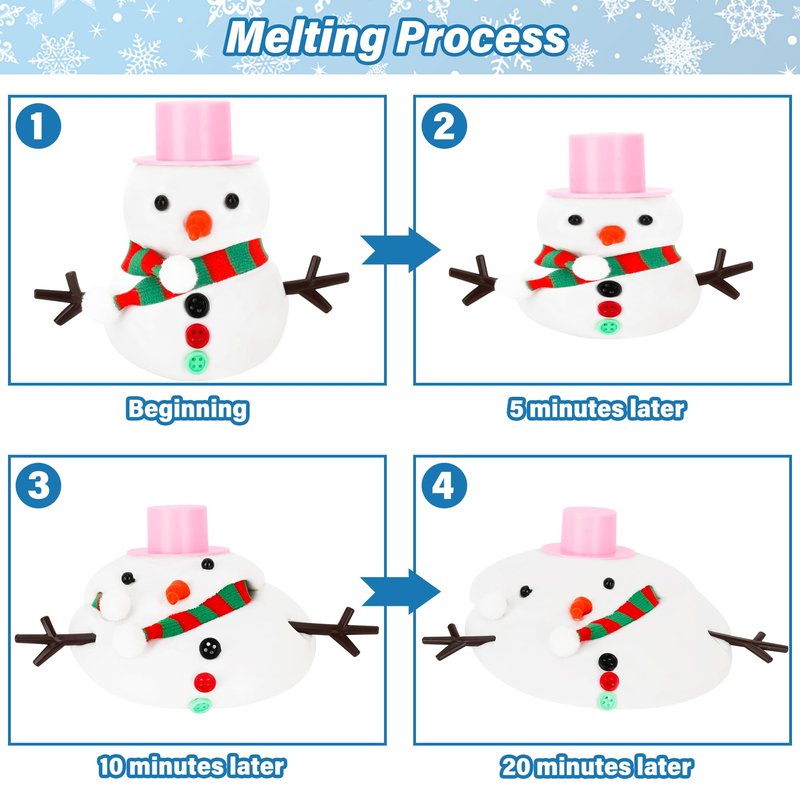 Melting Process

1

Beginning

2

5 minutes later

3

10 minutes later

4

20 minutes later