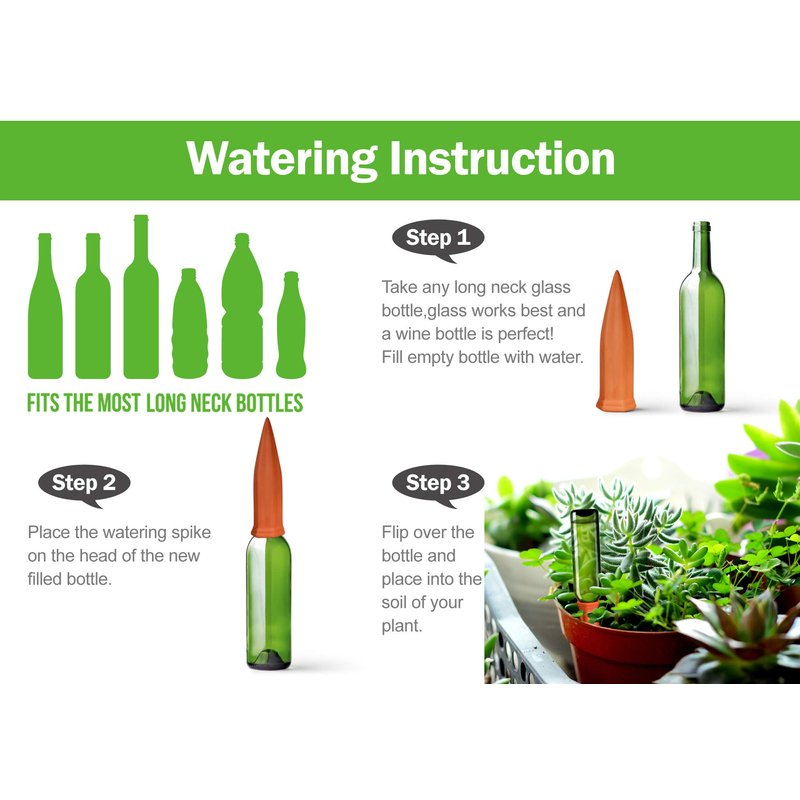 Watering Instruction

FITS THE MOST LONG NECK BOTTLES

Step 1

Take any long neck glass bottle,glass works best and a wine bottle is perfect! Fill empty bottle with water.

Step 2

Place the watering spike on the head of the new filled bottle.

Step 3

Flip over the bottle and place into the soil of your plant.