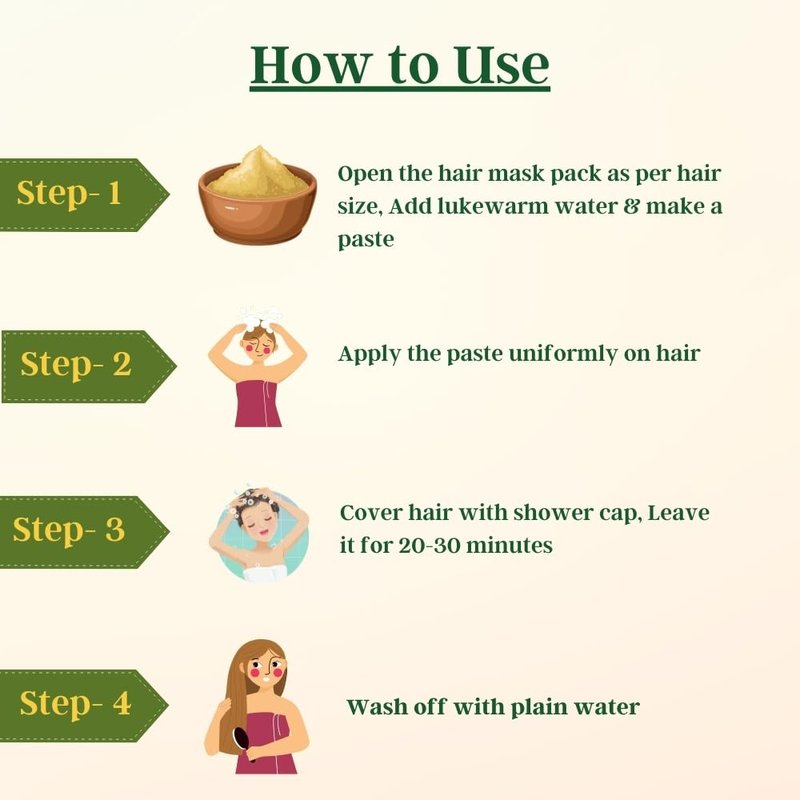 How to Use

Step- 1

Open the hair mask pack as per hair size, Add lukewarm water & make a paste

Step- 2

Apply the paste uniformly on hair

Step- 3

Cover hair with shower cap, Leave it for 20-30 minutes

Step- 4

Wash off with plain water