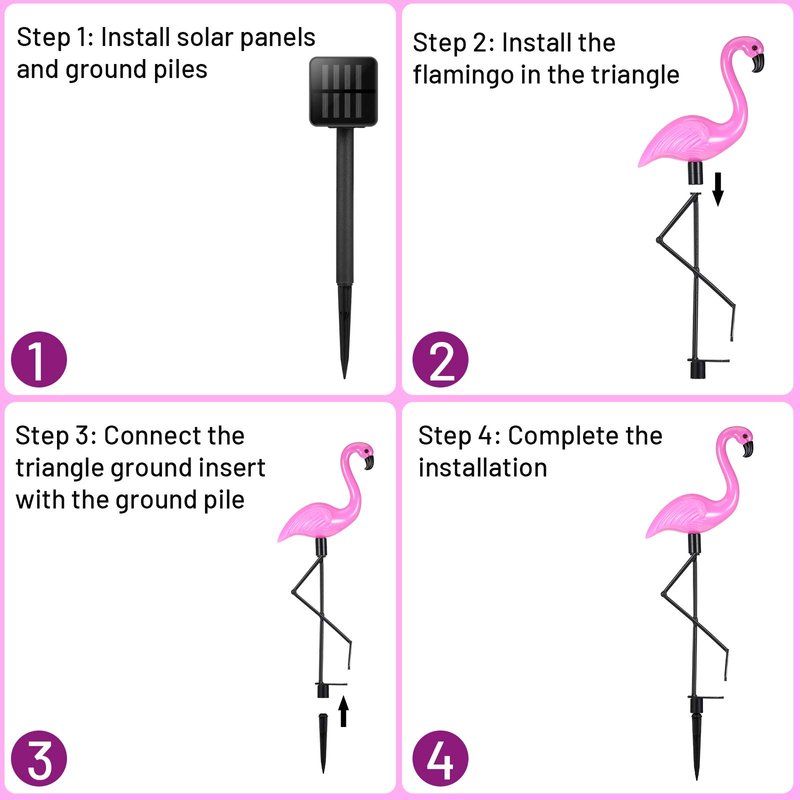 Step 1: Install solar panels and ground piles

1

Step 2: Install the flamingo in the triangle

2

Step 3: Connect the triangle ground insert with the ground pile

3

Step 4: Complete the installation

4