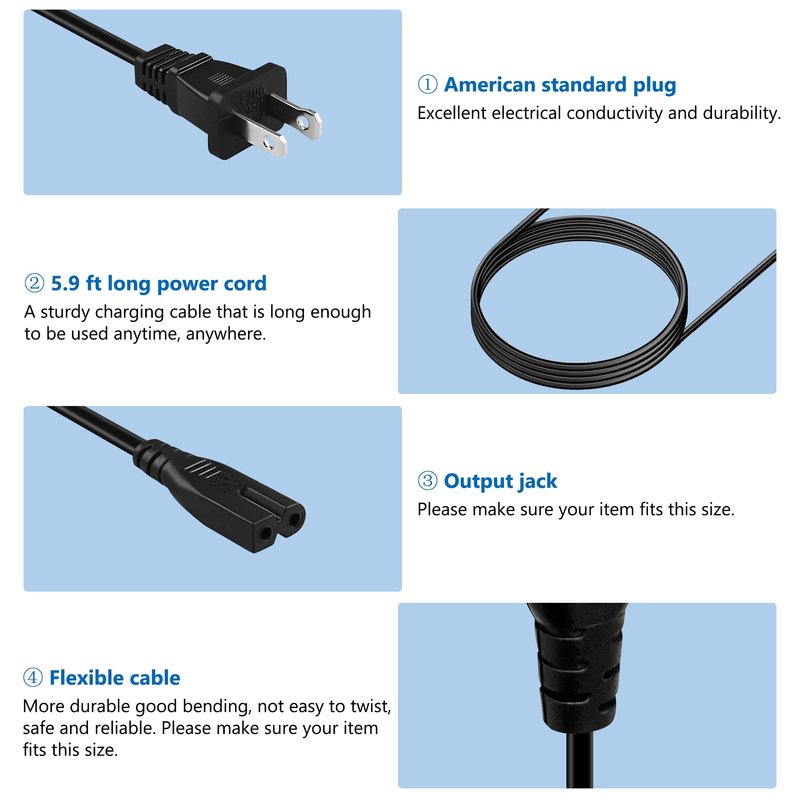 ① American standard plug
Excellent electrical conductivity and durability.

② 5.9 ft long power cord
A sturdy charging cable that is long enough to be used anytime, anywhere.

③ Output jack
Please make sure your item fits this size.

④ Flexible cable
More durable good bending, not easy to twist, safe and reliable. Please make sure your item fits this size.