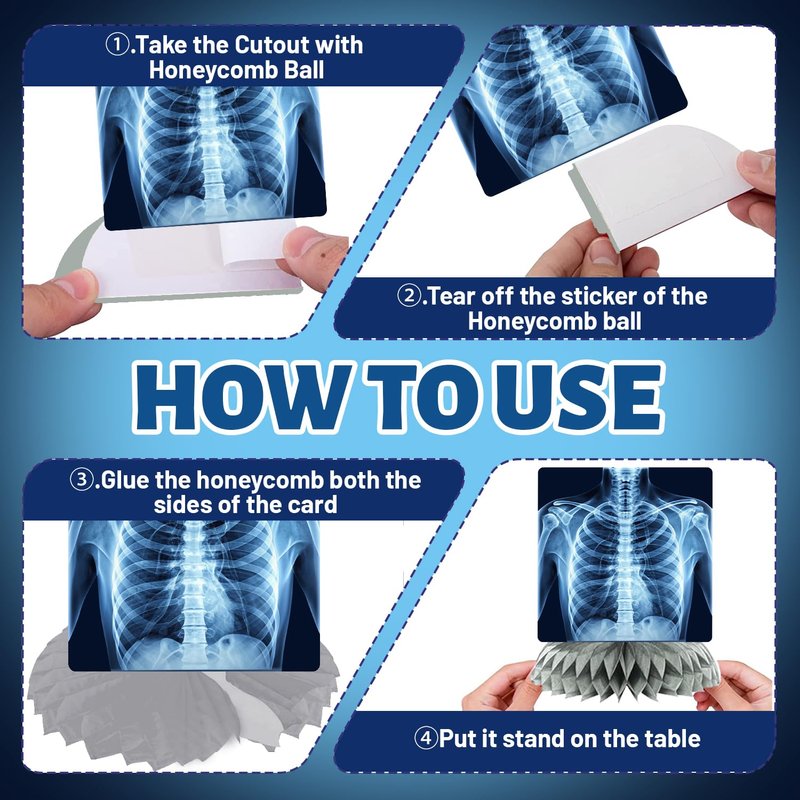 ①.Take the Cutout with Honeycomb Ball

②.Tear off the sticker of the Honeycomb ball

HOW TO USE

③.Glue the honeycomb both the sides of the card

④Put it stand on the table