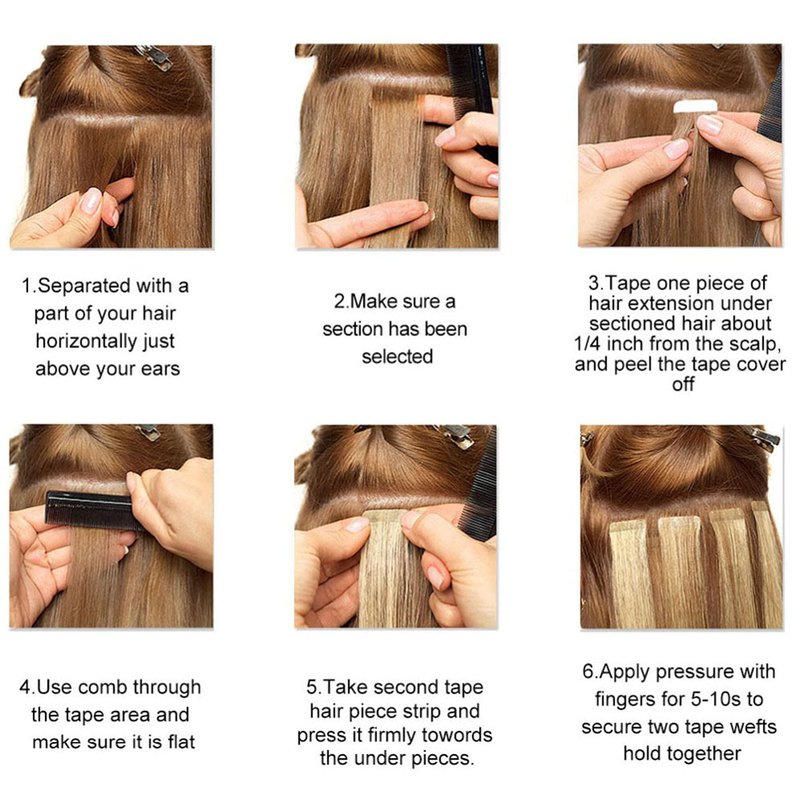 1.Separated with a part of your hair horizontally just above your ears

2.Make sure a section has been selected

3.Tape one piece of hair extension under sectioned hair about 1/4 inch from the scalp, and peel the tape cover off

4.Use comb through the tape area and make sure it is flat

5.Take second tape hair piece strip and press it firmly towords the under pieces.

6.Apply pressure with fingers for 5-10s to secure two tape wefts hold together