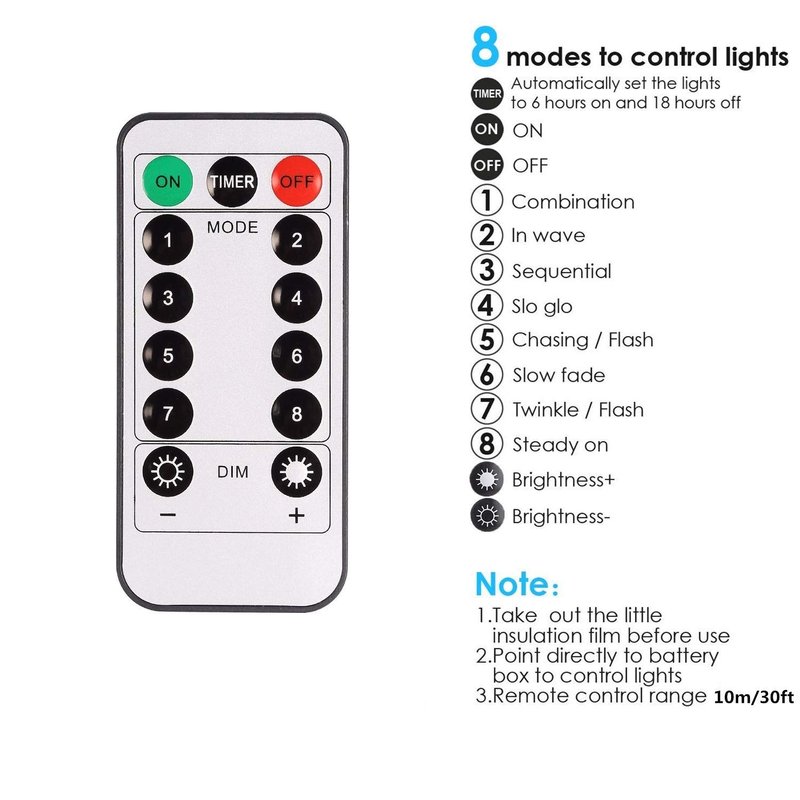 ON TIMER OFF

MODE

1 2

3 4

5 6

7 8

DIM

− +

8 modes to control lights

TIMER Automatically set the lights to 6 hours on and 18 hours off

ON ON

OFF OFF

1 Combination

2 In wave

3 Sequential

4 Slo glo

5 Chasing / Flash

6 Slow fade

7 Twinkle / Flash

8 Steady on

Brightness+

Brightness-

Note:

1.Take out the little insulation film before use
2.Point directly to battery box to control lights
3.Remote control range 10m/30ft